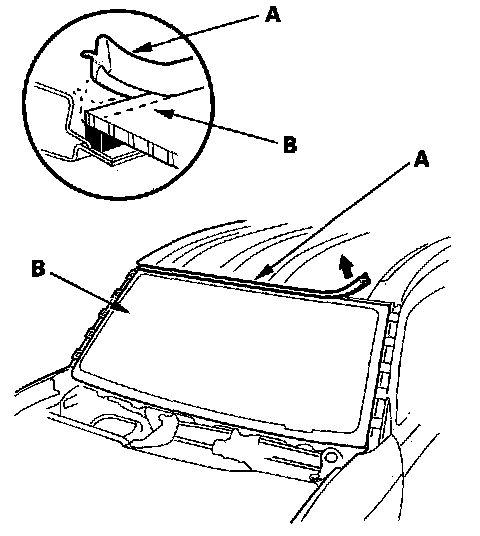 A
B
A
B