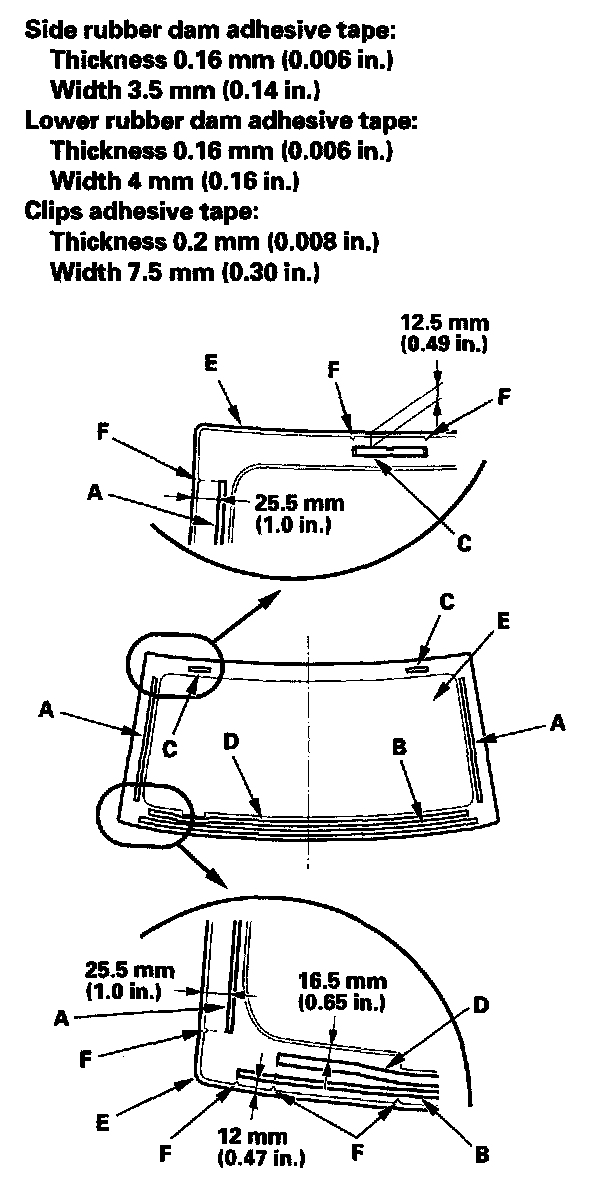 Side rubber dam adhesive tape:
Thickness 0.16 mm (0.006 in.)
Width 3.5 mm (0.14 in.)
Lower rubber dam adhesive tape:
Thickness 0.16 mm (0.006 in.)
Width 4 mm (0.16 in.)
Clips adhesive tape:
Thickness 0.2 mm (0.008 in.)
Width 7.5 mm (0.30 in.)

12.5 mm
(0.49 in.)
E
F
F
F
A
25.5 mm
(1.0 in.)
C

C
E
A
A
C
D
B

25.5 mm
(1.0 in.)
16.5 mm
(0.65 in.)
A
D
F
E
F
12 mm
(0.47 in.)
F
B