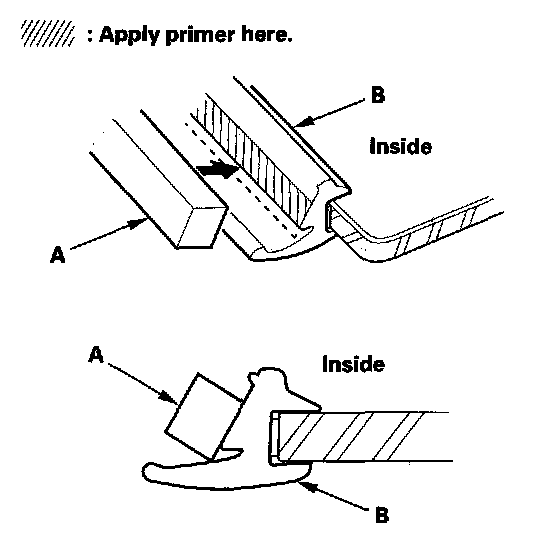 : Apply primer here.

B

Inside

A

A

Inside

B