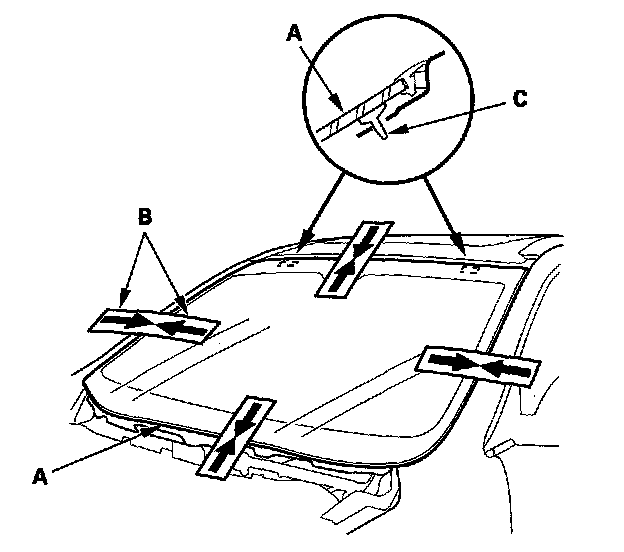 A
C
B
A