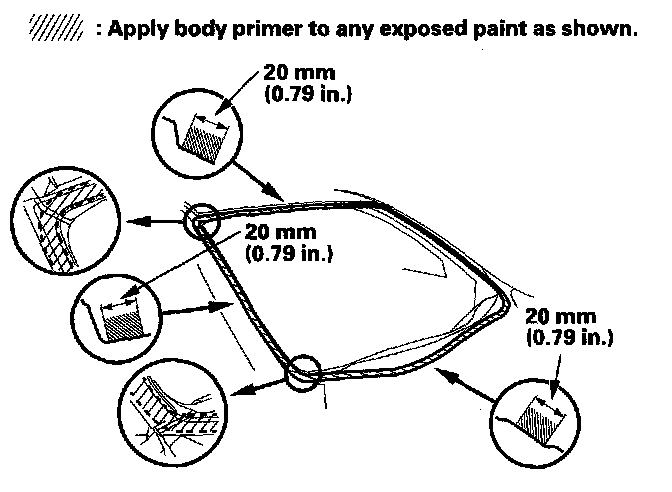 : Apply body primer to any exposed paint as shown.

20 mm
(0.79 in.)

20 mm
(0.79 in.)

20 mm
(0.79 in.)