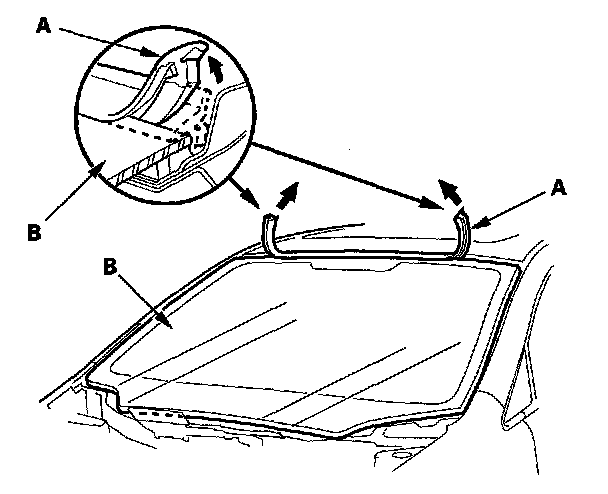 A
B
A
B