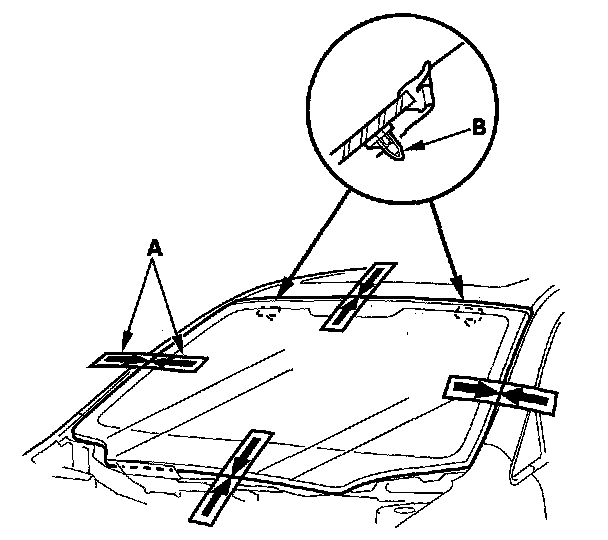 B

A