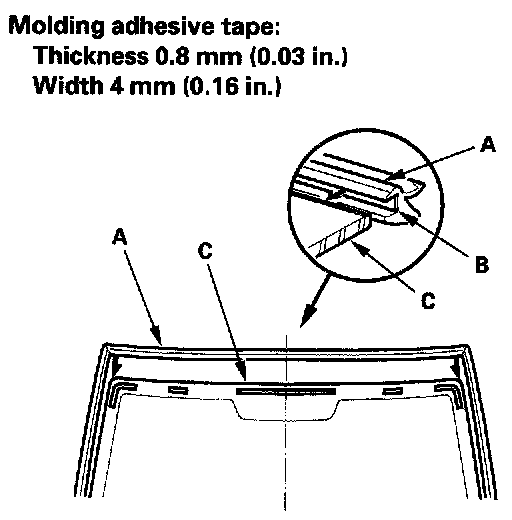 Molding adhesive tape:
Thickness 0.8 mm (0.03 in.)
Width 4 mm (0.16 in.)

A
B
C
A
C