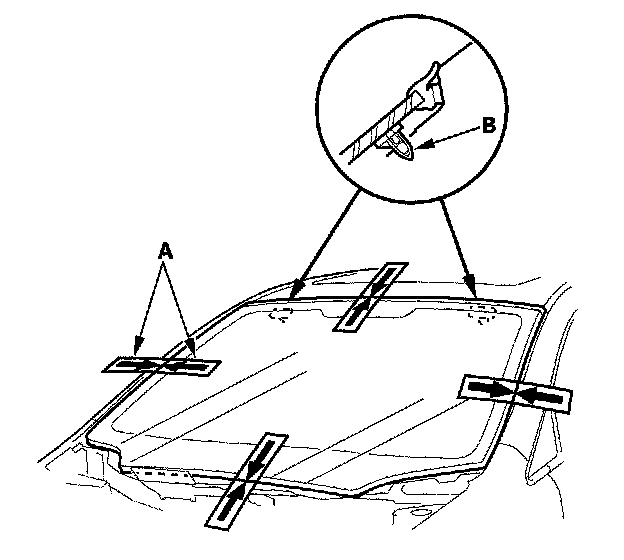 B

A