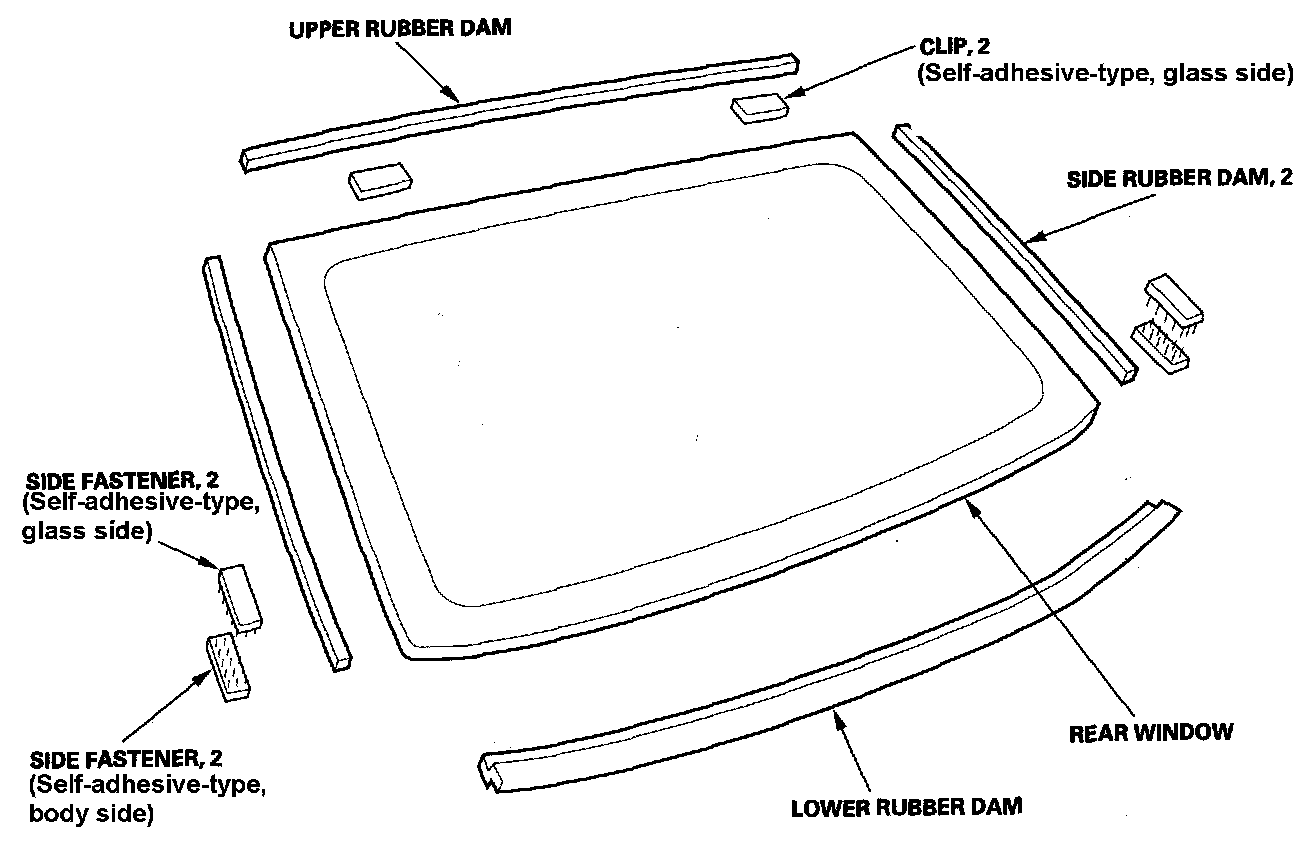 UPPER RUBBER DAM

CLIP, 2
(Self-adhesive-type, glass side)

SIDE RUBBER DAM, 2

SIDE FASTENER, 2
(Self-adhesive-type, glass side)

SIDE FASTENER, 2
(Self-adhesive-type, body side)

REAR WINDOW

LOWER RUBBER DAM