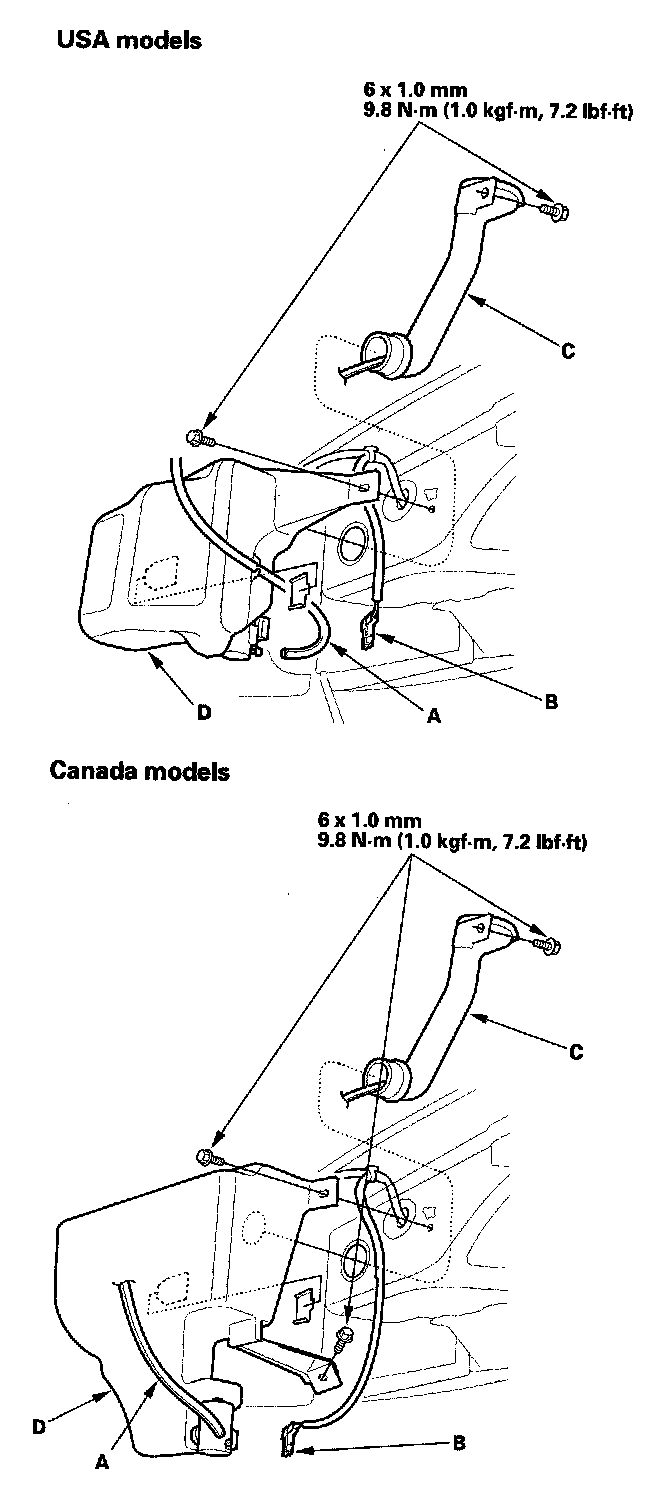 USA models

6 x 1.0 mm
9.8 N·m (1.0 kgf·m, 7.2 lbf·ft)

C

D

A

B

Canada models

6 x 1.0 mm
9.8 N·m (1.0 kgf·m, 7.2 lbf·ft)

C

D

A

B