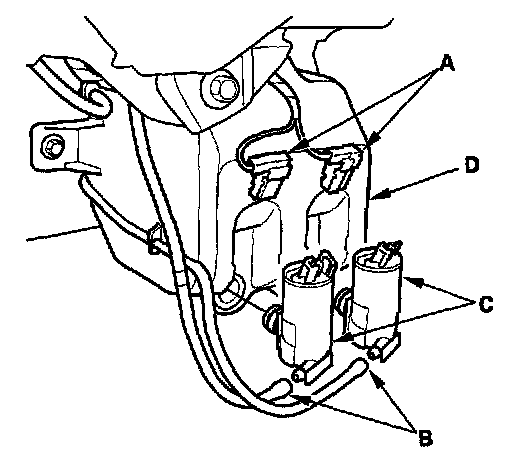 A
D
C
B