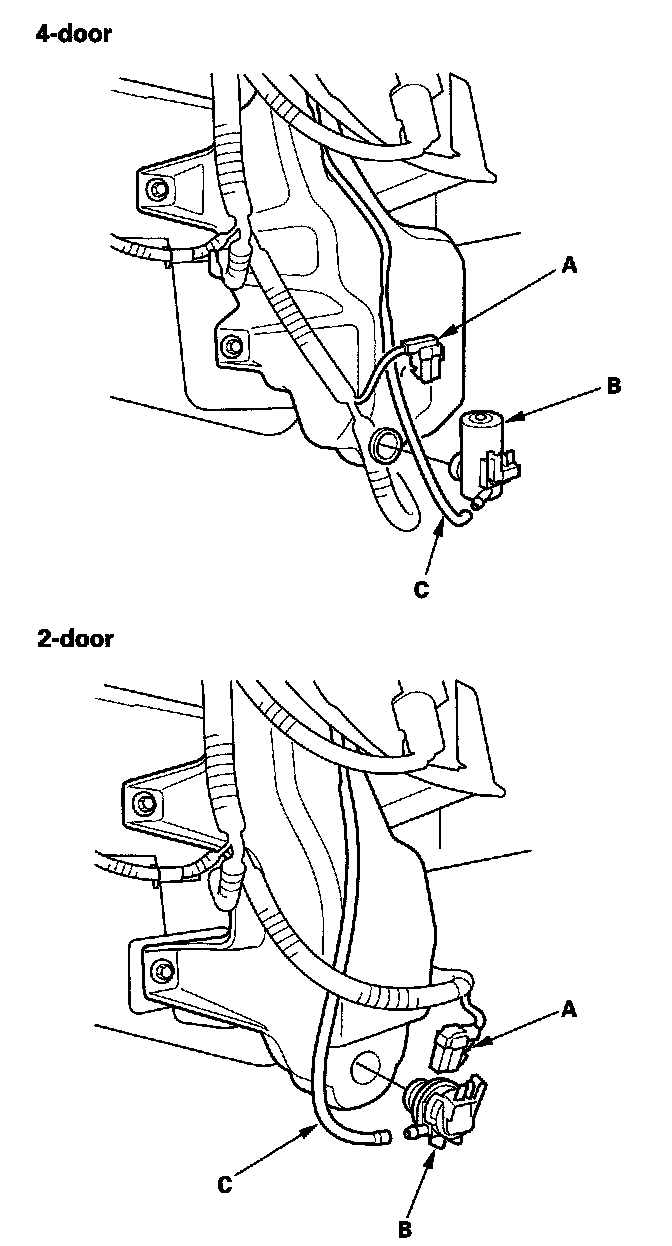 4-door

A

B

C

2-door

A

C

B