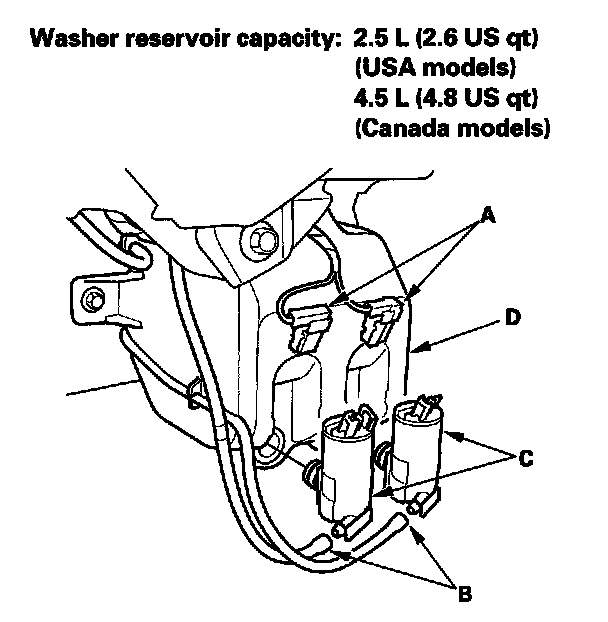 Washer reservoir capacity: 2.5 L (2.6 US qt) (USA models) 4.5 L (4.8 US qt) (Canada models)

A

D

C

B