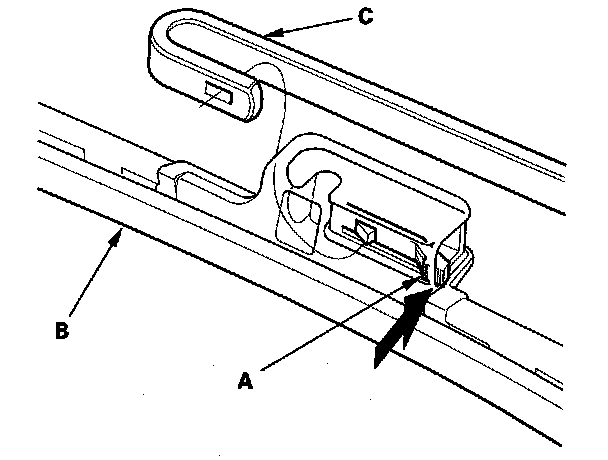 C

B

A