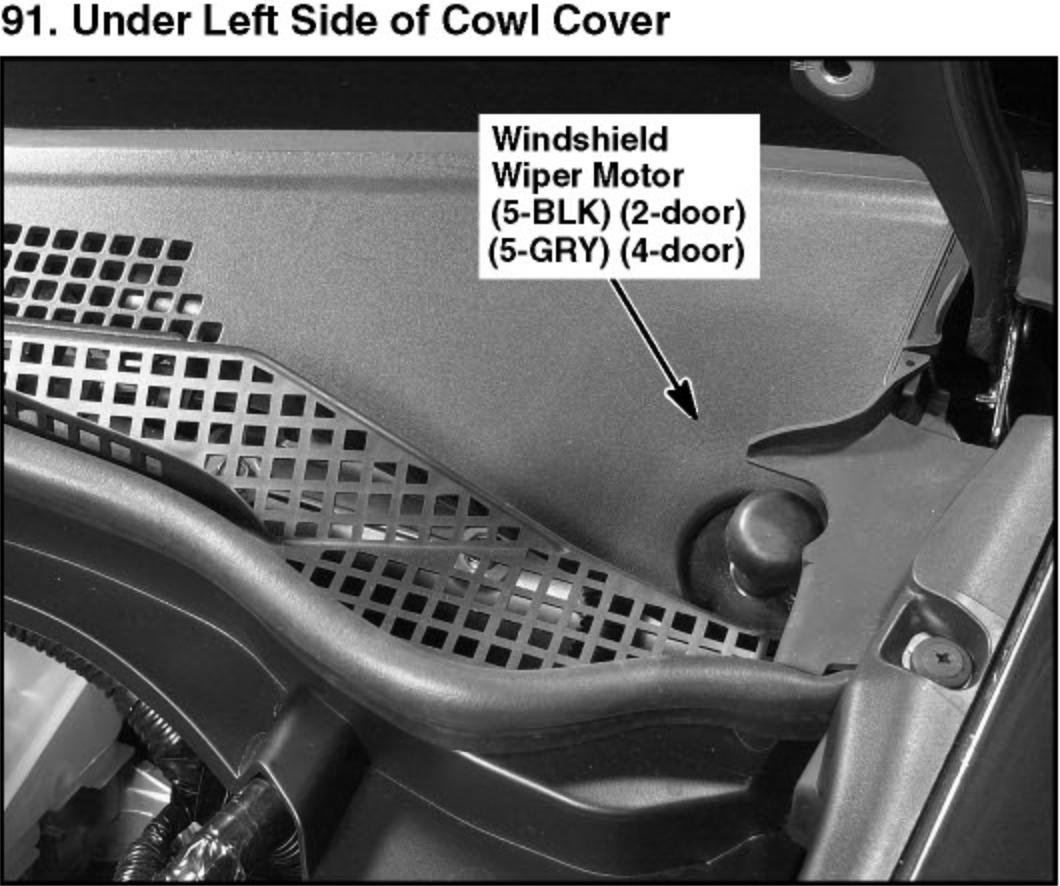 91. Under Left Side of Cowl Cover

Windshield Wiper Motor (5-BLK) (2-door) (5-GRY) (4-door)