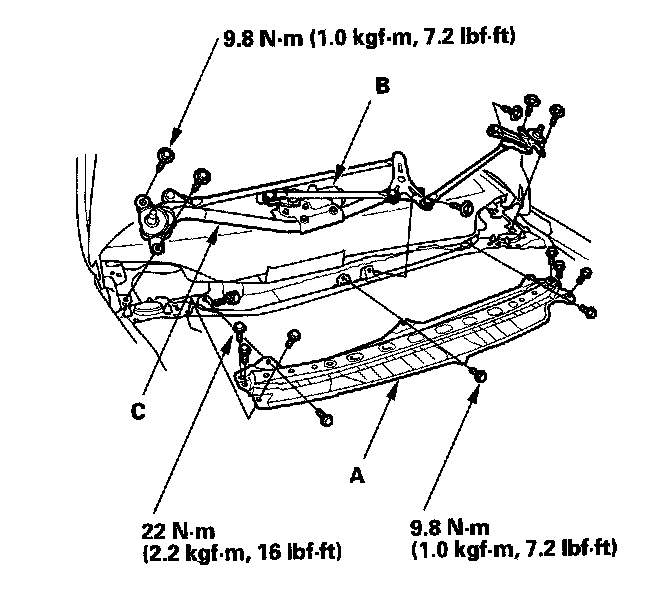 9.8 N·m (1.0 kgf·m, 7.2 lbf·ft)

B

C

A

22 N·m
(2.2 kgf·m, 16 lbf·ft)

9.8 N·m
(1.0 kgf·m, 7.2 lbf·ft)