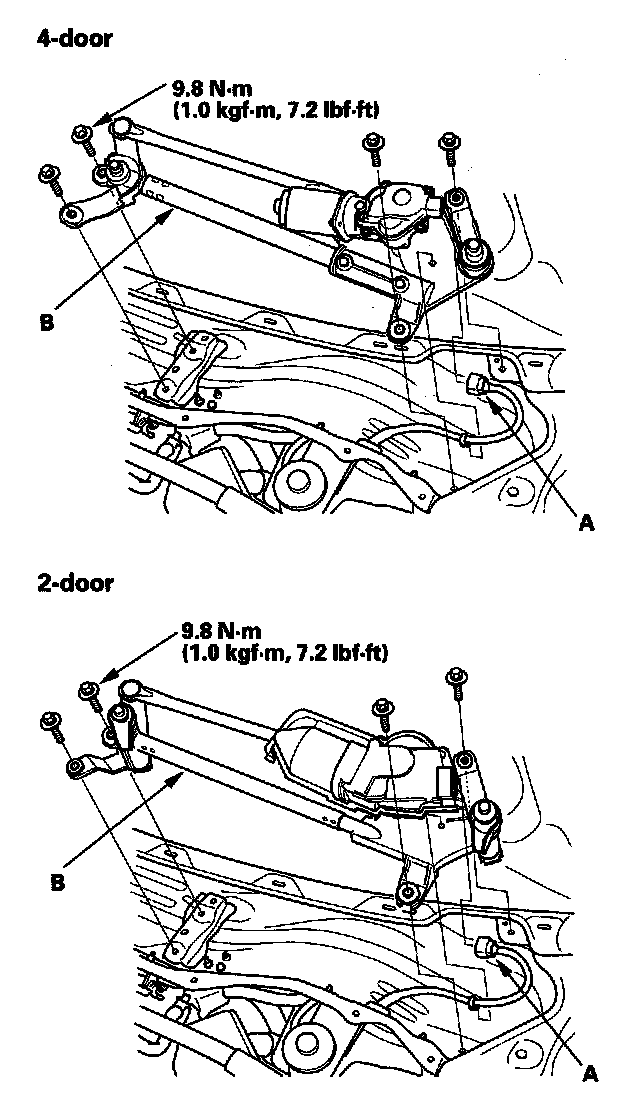 4-door

9.8 N·m
(1.0 kgf·m, 7.2 lbf·ft)

B

A

2-door

9.8 N·m
(1.0 kgf·m, 7.2 lbf·ft)

B

A