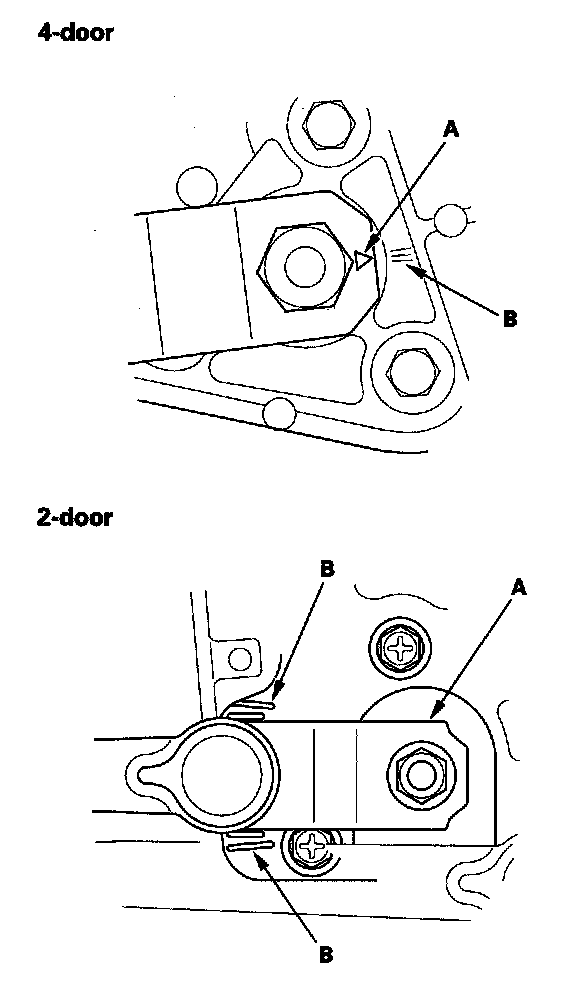 4-door

A

B

2-door

B

A

B