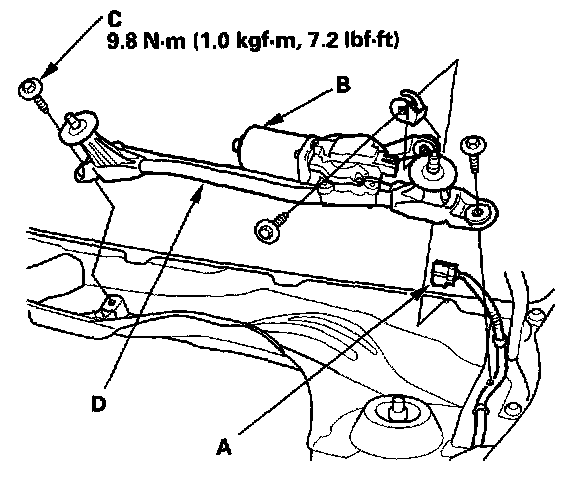 C
9.8 N·m (1.0 kgf·m, 7.2 lbf·ft)

B

D

A