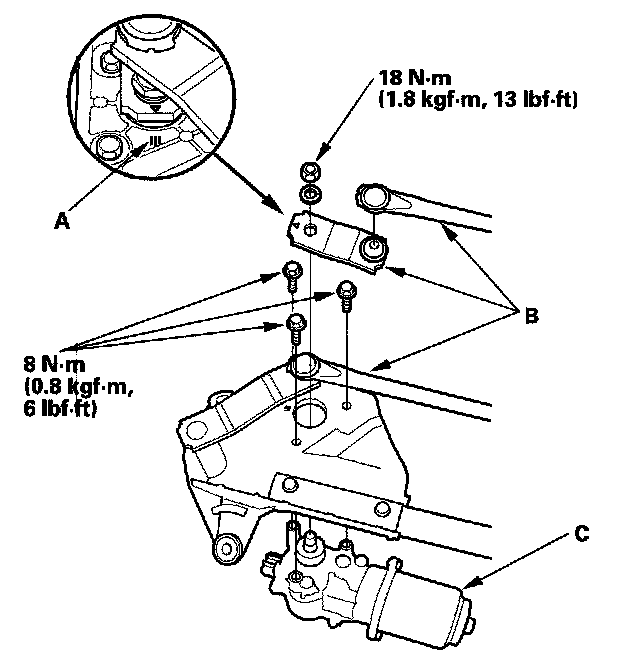 18 N·m
(1.8 kgf·m, 13 lbf·ft)

A

B

8 N·m
(0.8 kgf·m,
6 lbf·ft)

C