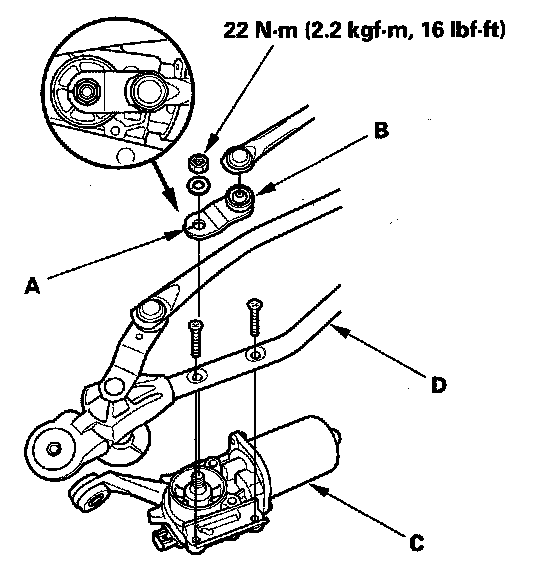 22 N·m (2.2 kgf·m, 16 lbf·ft)

B

A

D

C