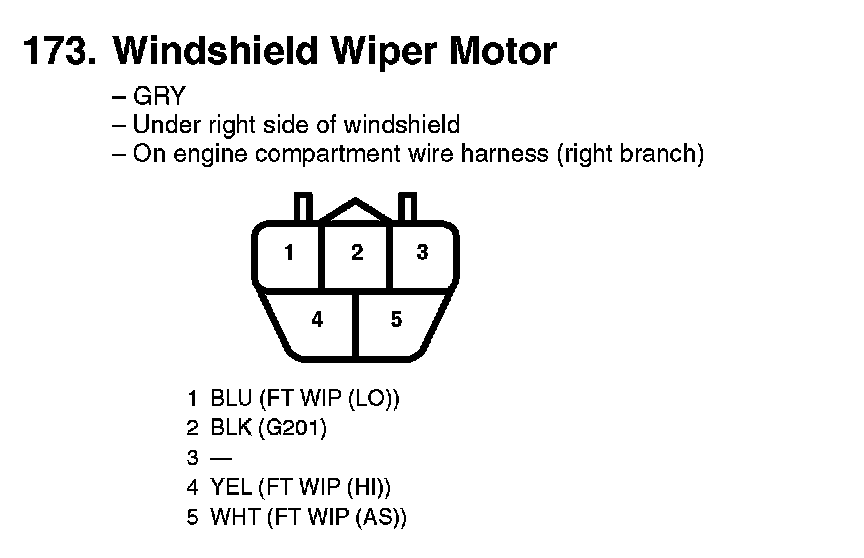 173. Windshield Wiper Motor

– GRY
– Under right side of windshield
– On engine compartment wire harness (right branch)

1
2
3
4
5

1 BLU (FT WIP (LO))
2 BLK (G201)
3 —
4 YEL (FT WIP (HI))
5 WHT (FT WIP (AS))