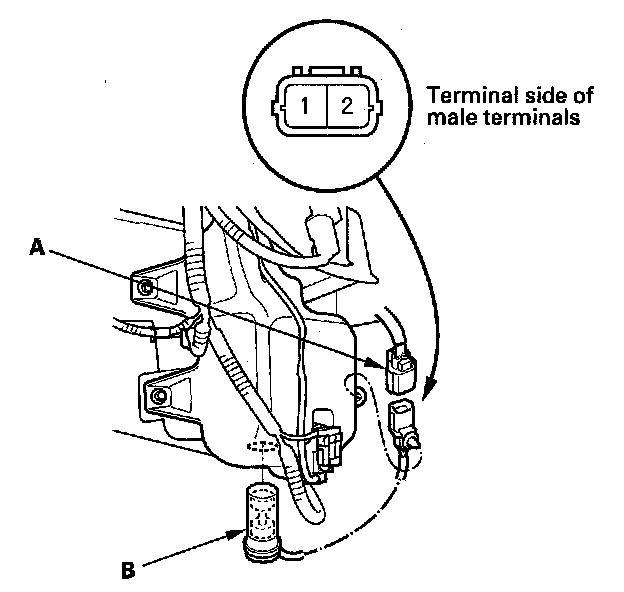 1
2
Terminal side of male terminals
A
B