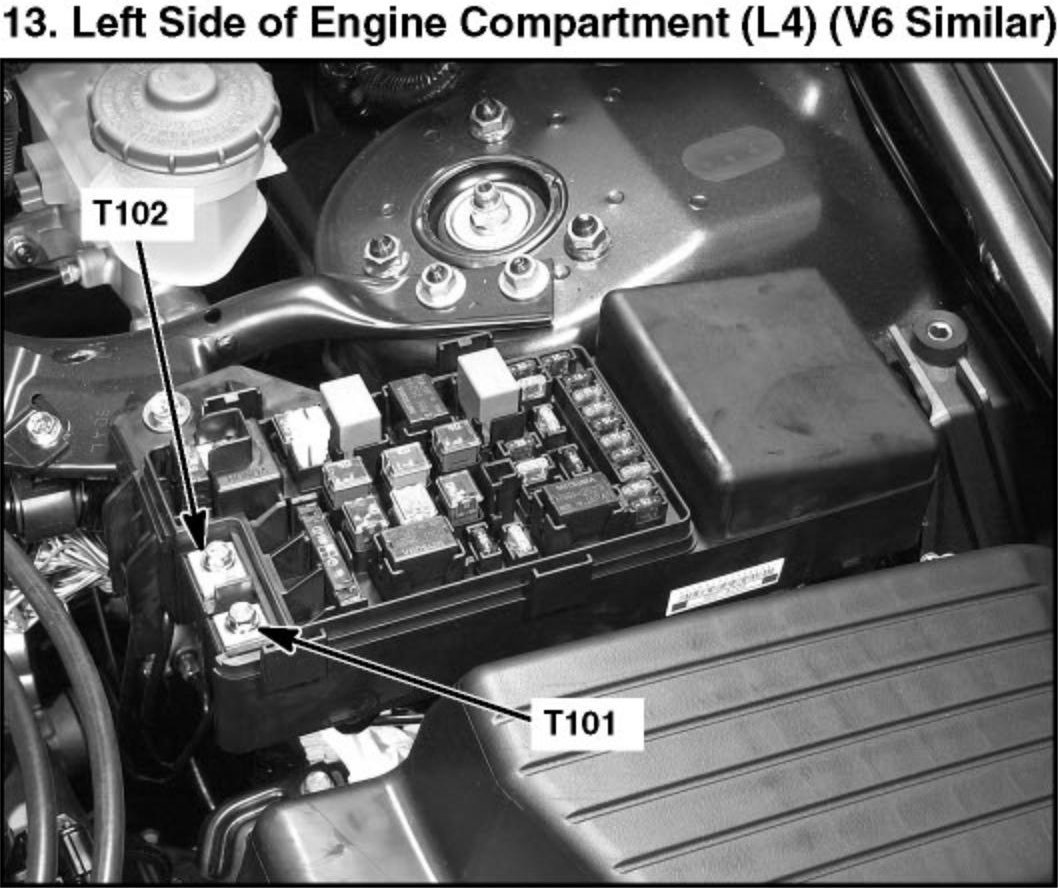 13. Left Side of Engine Compartment (L4) (V6 Similar)

T102

T101