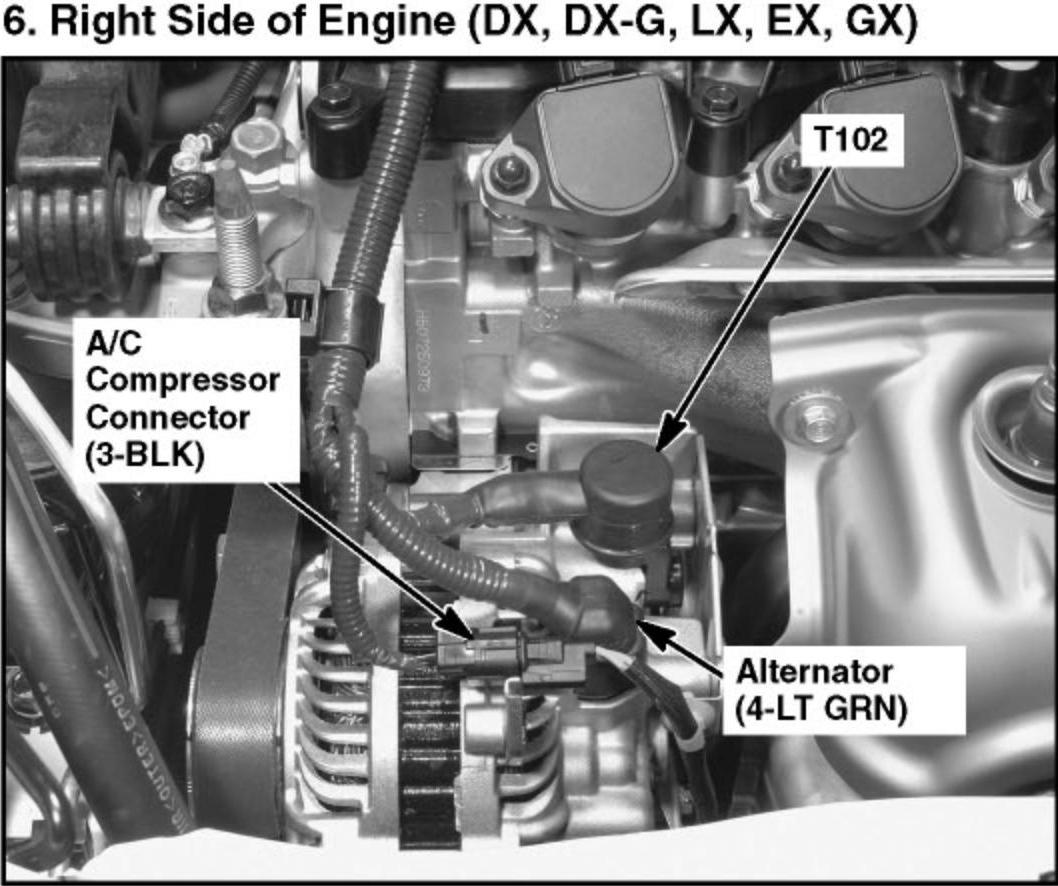 6. Right Side of Engine (DX, DX-G, LX, EX, GX)

T102

A/C Compressor Connector (3-BLK)

Alternator (4-LT GRN)