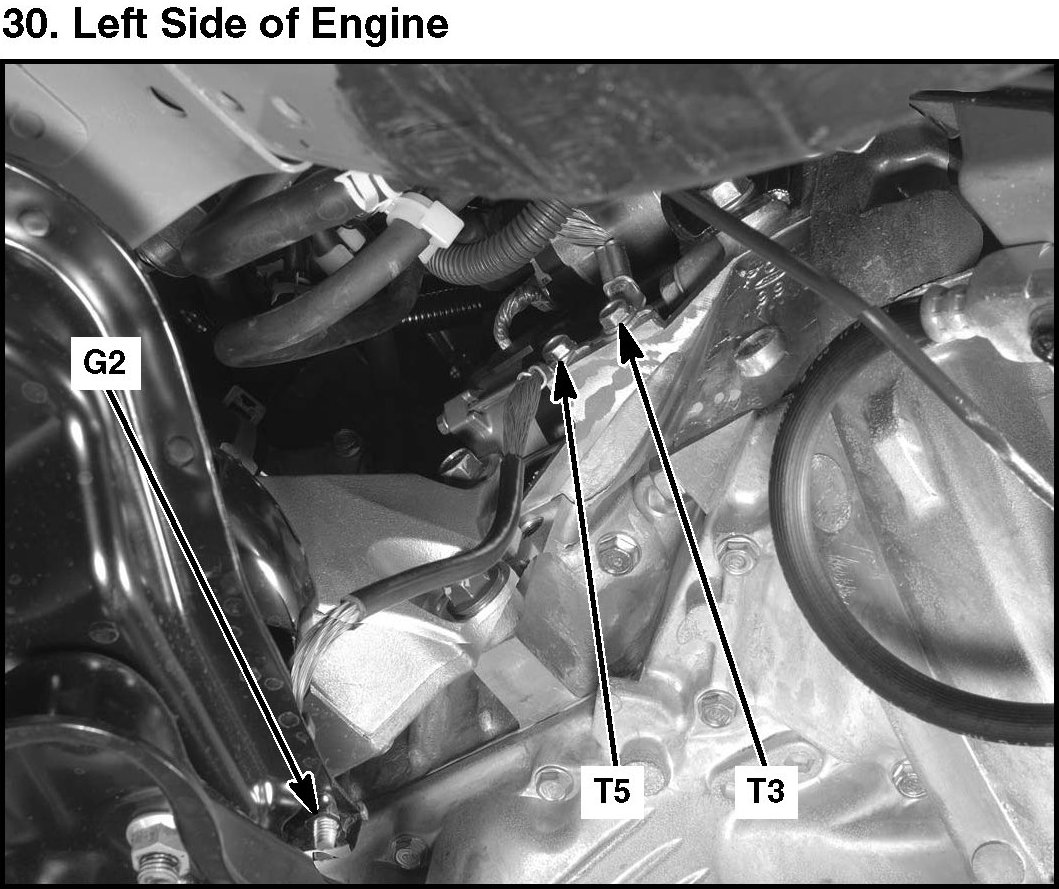 30. Left Side of Engine

G2

T5

T3