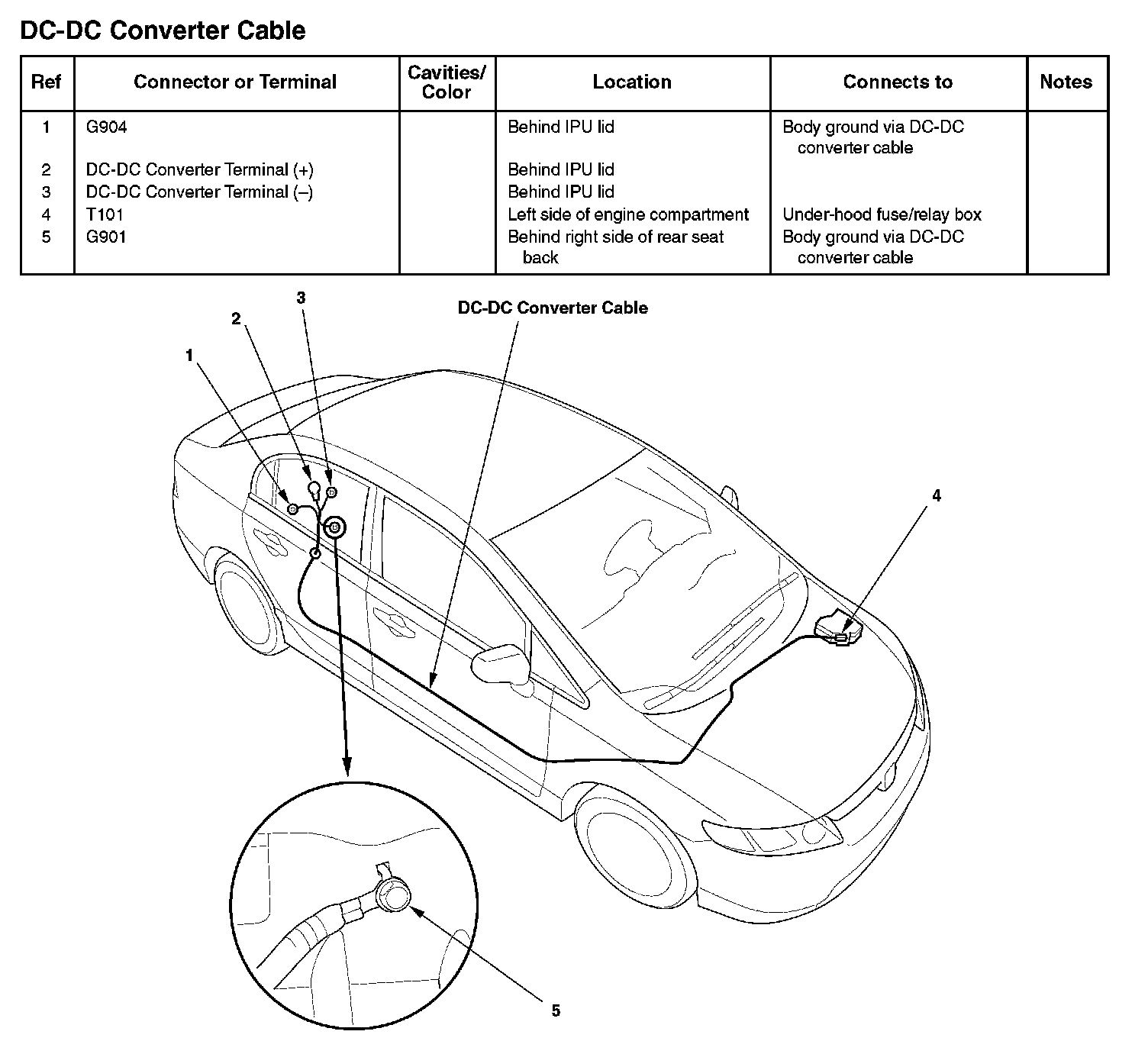 DC-DC Converter Cable

| Ref | Connector or Terminal | Cavities/ Color | Location | Connects to | Notes |
|---|---|---|---|---|---|
| 1 | G904 | | Behind IPU lid | Body ground via DC-DC converter cable | |
| 2 | DC-DC Converter Terminal (+) | | Behind IPU lid | | |
| 3 | DC-DC Converter Terminal (–) | | Behind IPU lid | | |
| 4 | T101 | | Left side of engine compartment | Under-hood fuse/relay box | |
| 5 | G901 | | Behind right side of rear seat back | Body ground via DC-DC converter cable | |

3
2
1
DC-DC Converter Cable
4
5