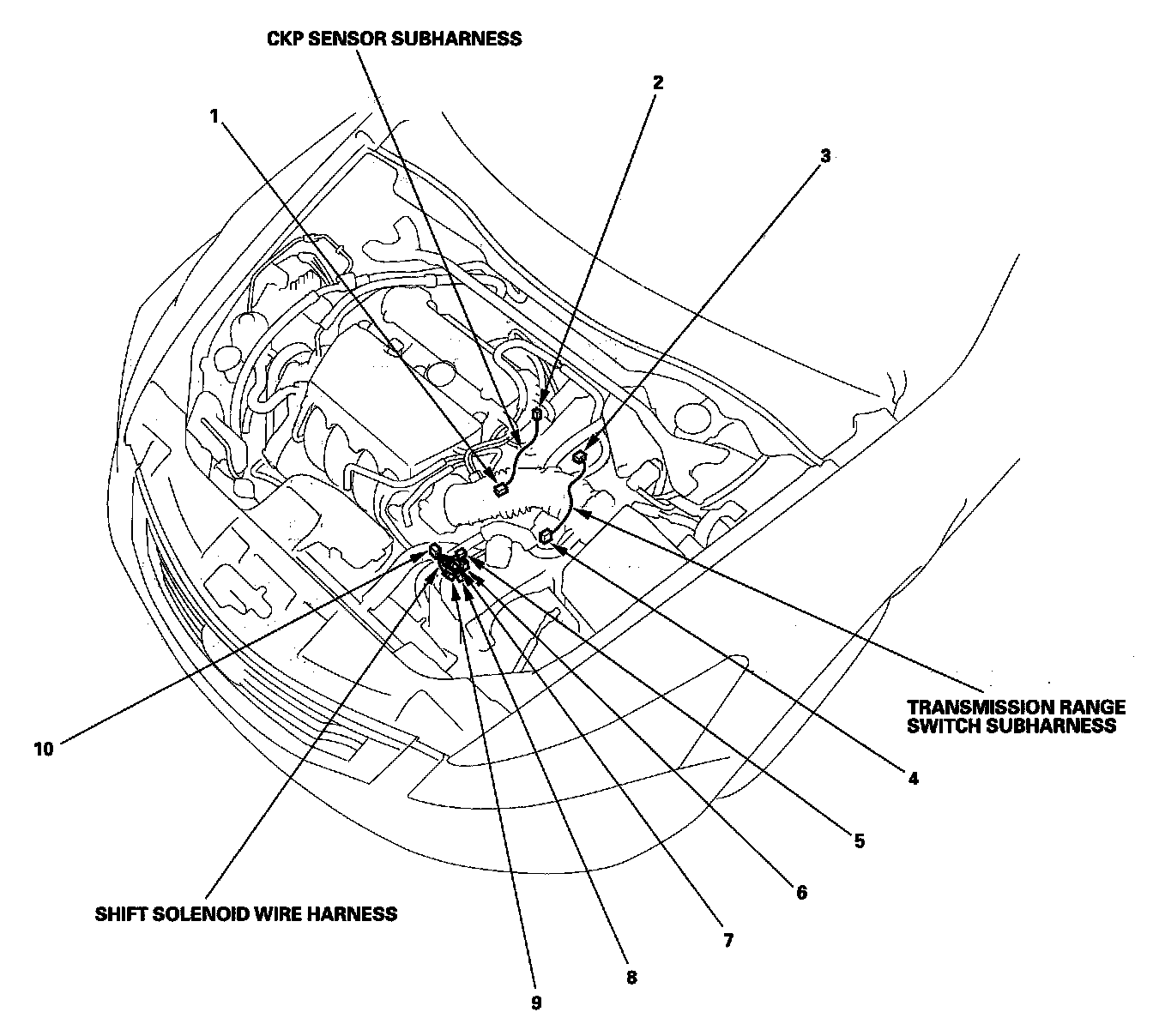 CKP SENSOR SUBHARNESS

2

1

3

TRANSMISSION RANGE SWITCH SUBHARNESS

10

4

5

6

7

8

9

SHIFT SOLENOID WIRE HARNESS