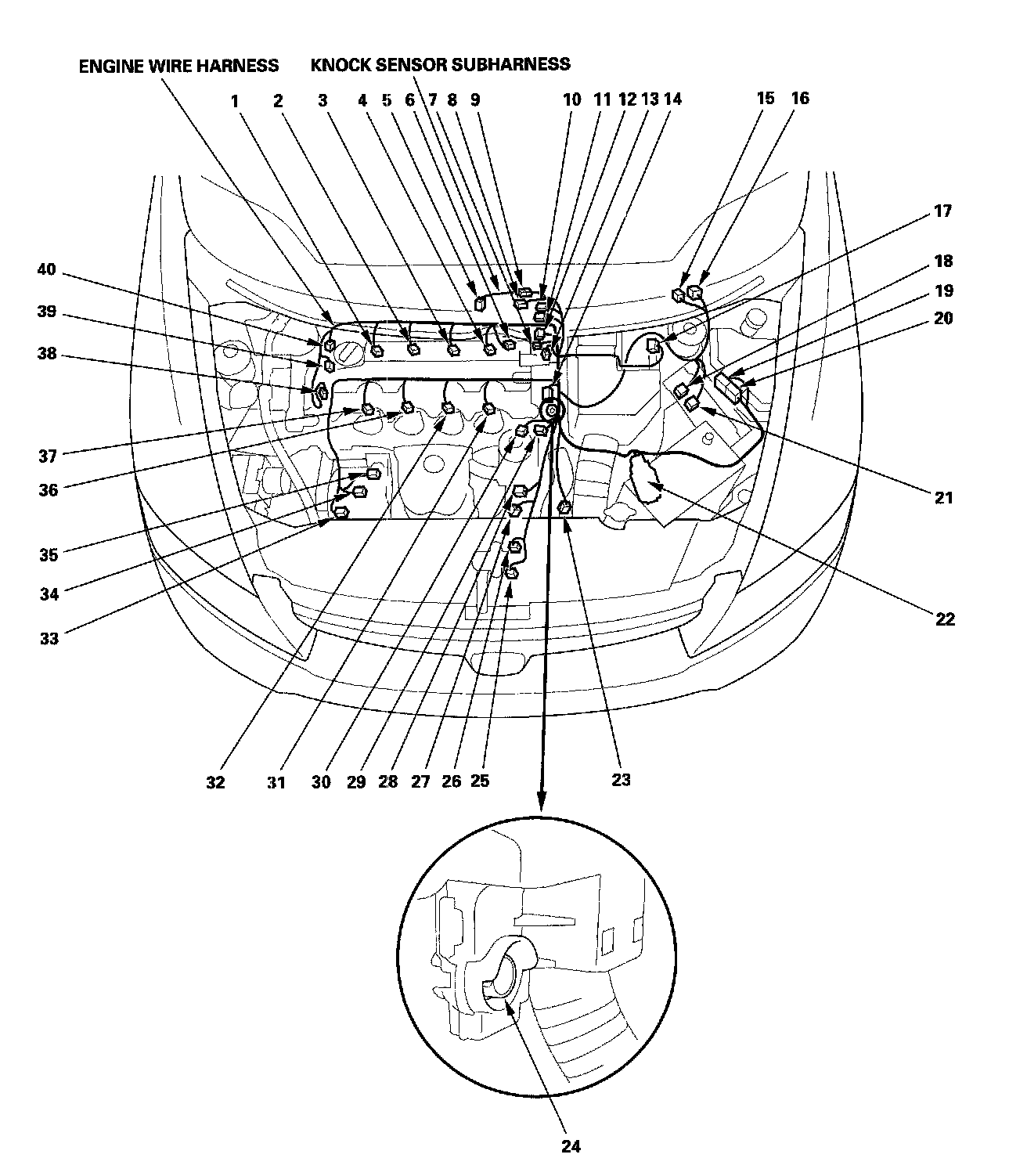 ENGINE WIRE HARNESS
KNOCK SENSOR SUBHARNESS

1 2 3 4 5 6 7 8 9 10 11 12 13 14 15 16

17
18
19
20
21
22

40
39
38
37
36
35
34
33

32 31 30 29 28 27 26 25 23

24