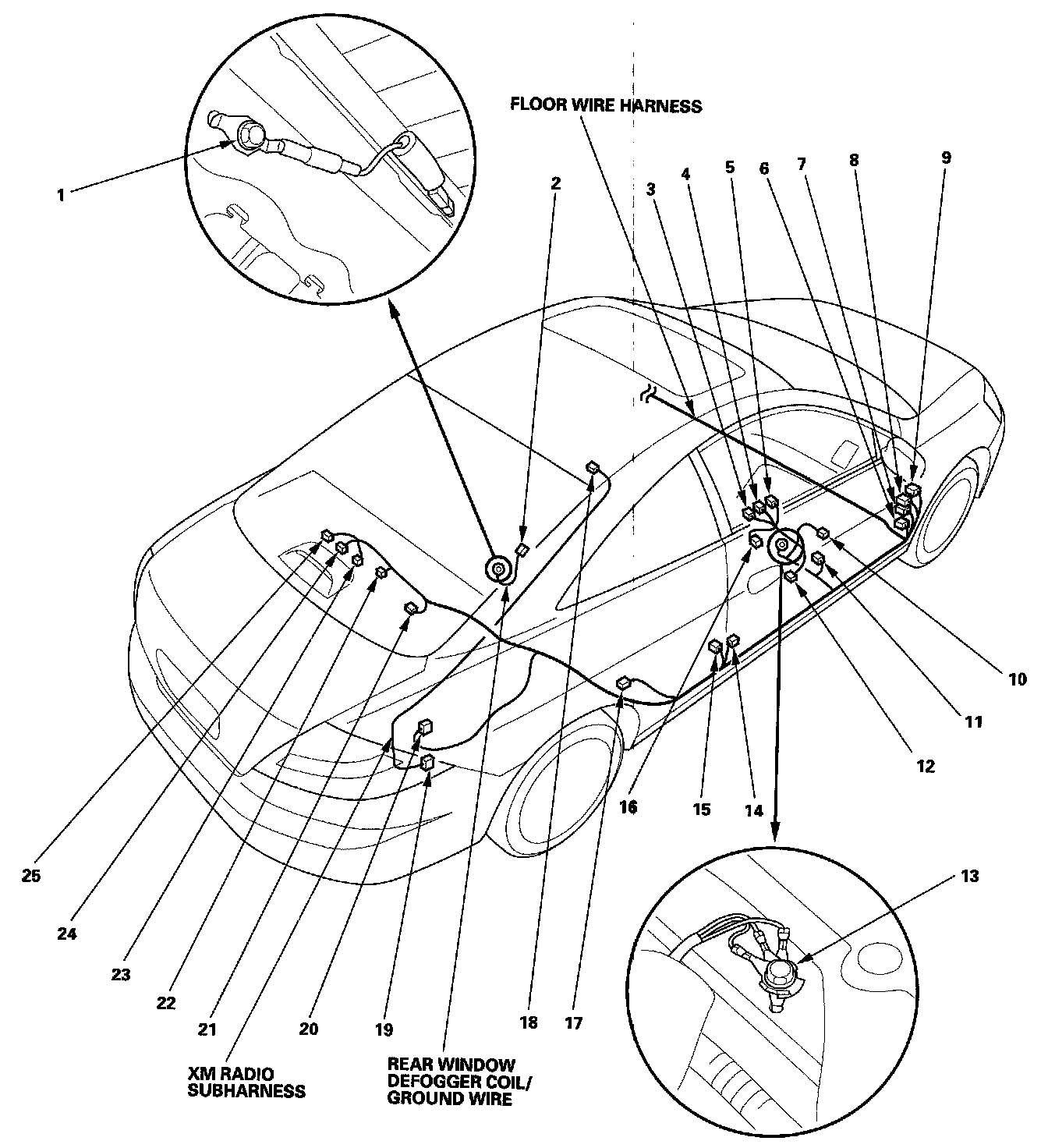 FLOOR WIRE HARNESS

1

2

3

4

5

6

7

8

9

10

11

12

13

14

15

16

17

18

19

20

21

22

23

24

25

XM RADIO SUBHARNESS

REAR WINDOW DEFOGGER COIL/ GROUND WIRE