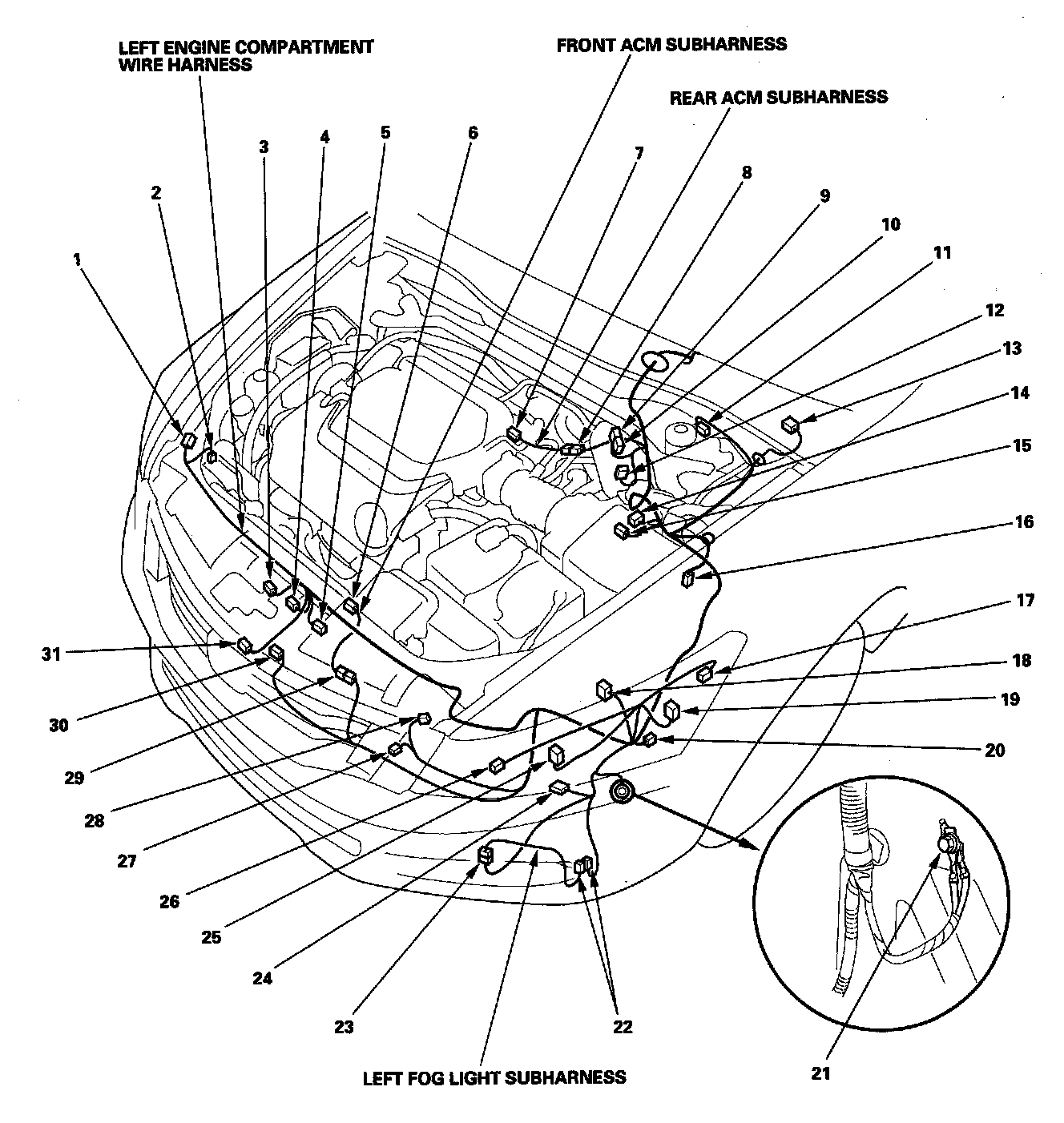 LEFT ENGINE COMPARTMENT WIRE HARNESS

FRONT ACM SUBHARNESS

REAR ACM SUBHARNESS

1
2
3
4
5
6
7
8
9
10
11
12
13
14
15
16
17
18
19
20
21
22
23
24
25
26
27
28
29
30
31

LEFT FOG LIGHT SUBHARNESS