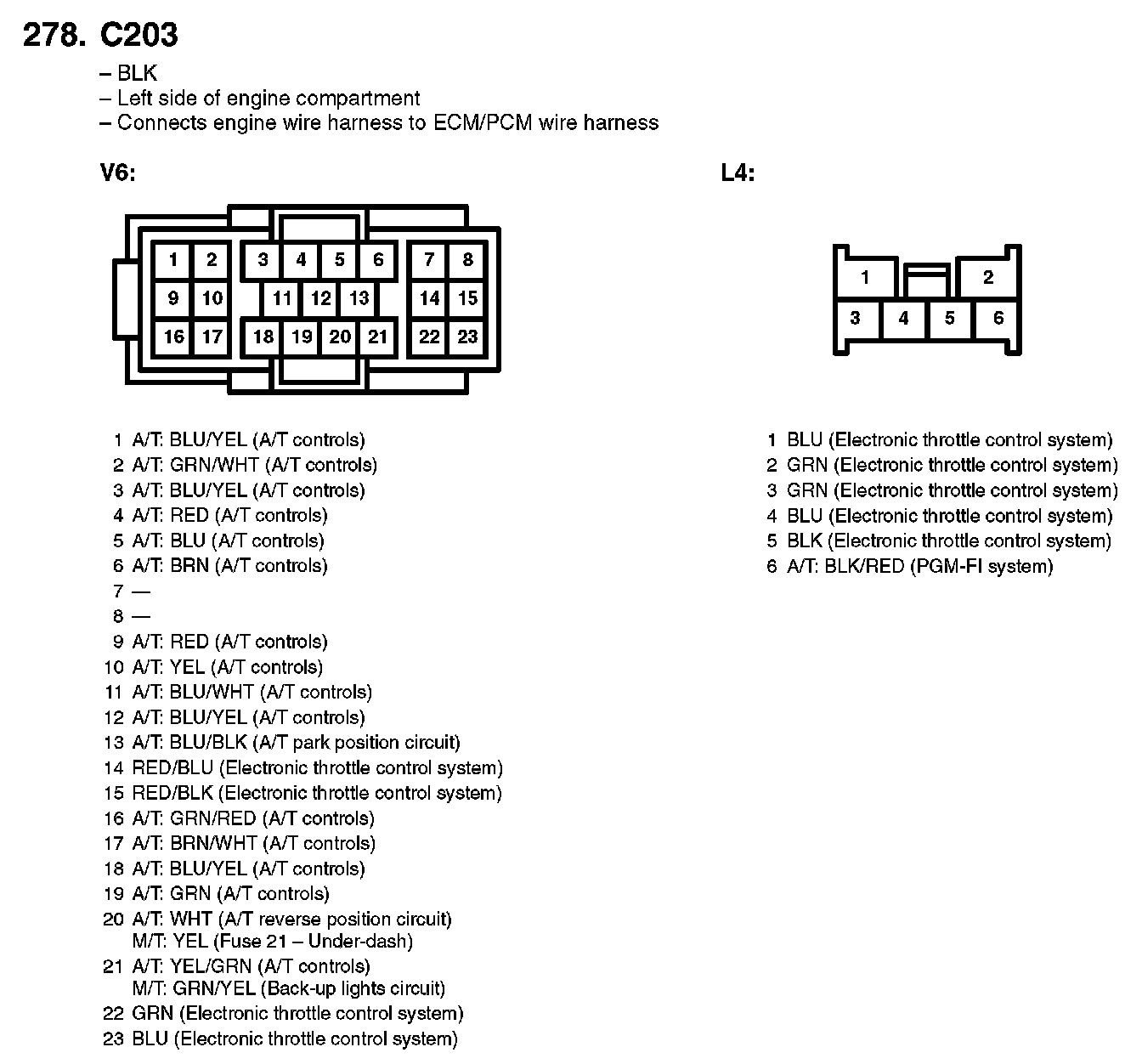 278. C203

– BLK
– Left side of engine compartment
– Connects engine wire harness to ECM/PCM wire harness

V6:

1 2 3 4 5 6 7 8
9 10 11 12 13 14 15
16 17 18 19 20 21 22 23

1 A/T: BLU/YEL (A/T controls)
2 A/T: GRN/WHT (A/T controls)
3 A/T: BLU/YEL (A/T controls)
4 A/T: RED (A/T controls)
5 A/T: BLU (A/T controls)
6 A/T: BRN (A/T controls)
7 —
8 —
9 A/T: RED (A/T controls)
10 A/T: YEL (A/T controls)
11 A/T: BLU/WHT (A/T controls)
12 A/T: BLU/YEL (A/T controls)
13 A/T: BLU/BLK (A/T park position circuit)
14 RED/BLU (Electronic throttle control system)
15 RED/BLK (Electronic throttle control system)
16 A/T: GRN/RED (A/T controls)
17 A/T: BRN/WHT (A/T controls)
18 A/T: BLU/YEL (A/T controls)
19 A/T: GRN (A/T controls)
20 A/T: WHT (A/T reverse position circuit)
M/T: YEL (Fuse 21 – Under-dash)
21 A/T: YEL/GRN (A/T controls)
M/T: GRN/YEL (Back-up lights circuit)
22 GRN (Electronic throttle control system)
23 BLU (Electronic throttle control system)

L4:

1 2
3 4 5 6

1 BLU (Electronic throttle control system)
2 GRN (Electronic throttle control system)
3 GRN (Electronic throttle control system)
4 BLU (Electronic throttle control system)
5 BLK (Electronic throttle control system)
6 A/T: BLK/RED (PGM-FI system)