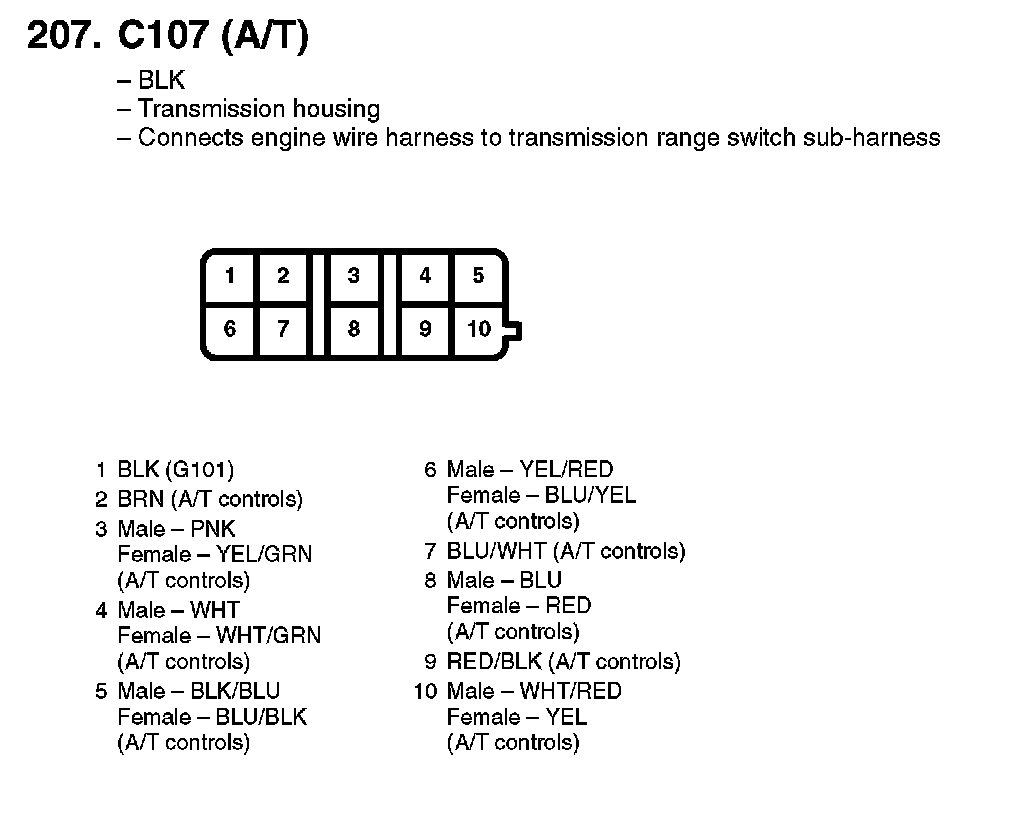 207. C107 (A/T)

– BLK
– Transmission housing
– Connects engine wire harness to transmission range switch sub-harness

1 2 3 4 5
6 7 8 9 10

1 BLK (G101)
2 BRN (A/T controls)
3 Male – PNK
Female – YEL/GRN
(A/T controls)
4 Male – WHT
Female – WHT/GRN
(A/T controls)
5 Male – BLK/BLU
Female – BLU/BLK
(A/T controls)

6 Male – YEL/RED
Female – BLU/YEL
(A/T controls)
7 BLU/WHT (A/T controls)
8 Male – BLU
Female – RED
(A/T controls)
9 RED/BLK (A/T controls)
10 Male – WHT/RED
Female – YEL
(A/T controls)