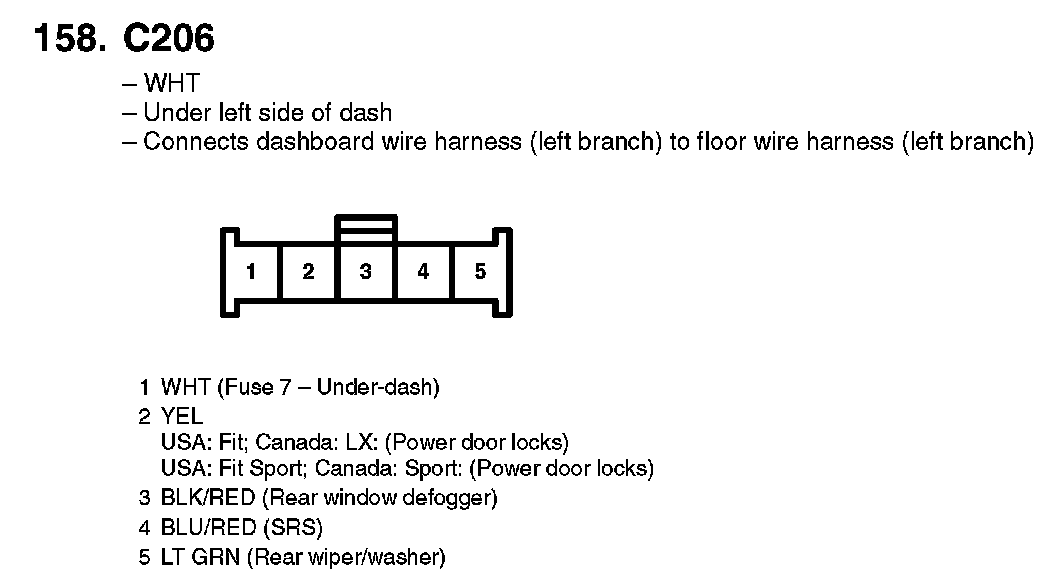 158. C206

– WHT
– Under left side of dash
– Connects dashboard wire harness (left branch) to floor wire harness (left branch)

1 2 3 4 5

1 WHT (Fuse 7 – Under-dash)
2 YEL
USA: Fit; Canada: LX: (Power door locks)
USA: Fit Sport; Canada: Sport: (Power door locks)
3 BLK/RED (Rear window defogger)
4 BLU/RED (SRS)
5 LT GRN (Rear wiper/washer)