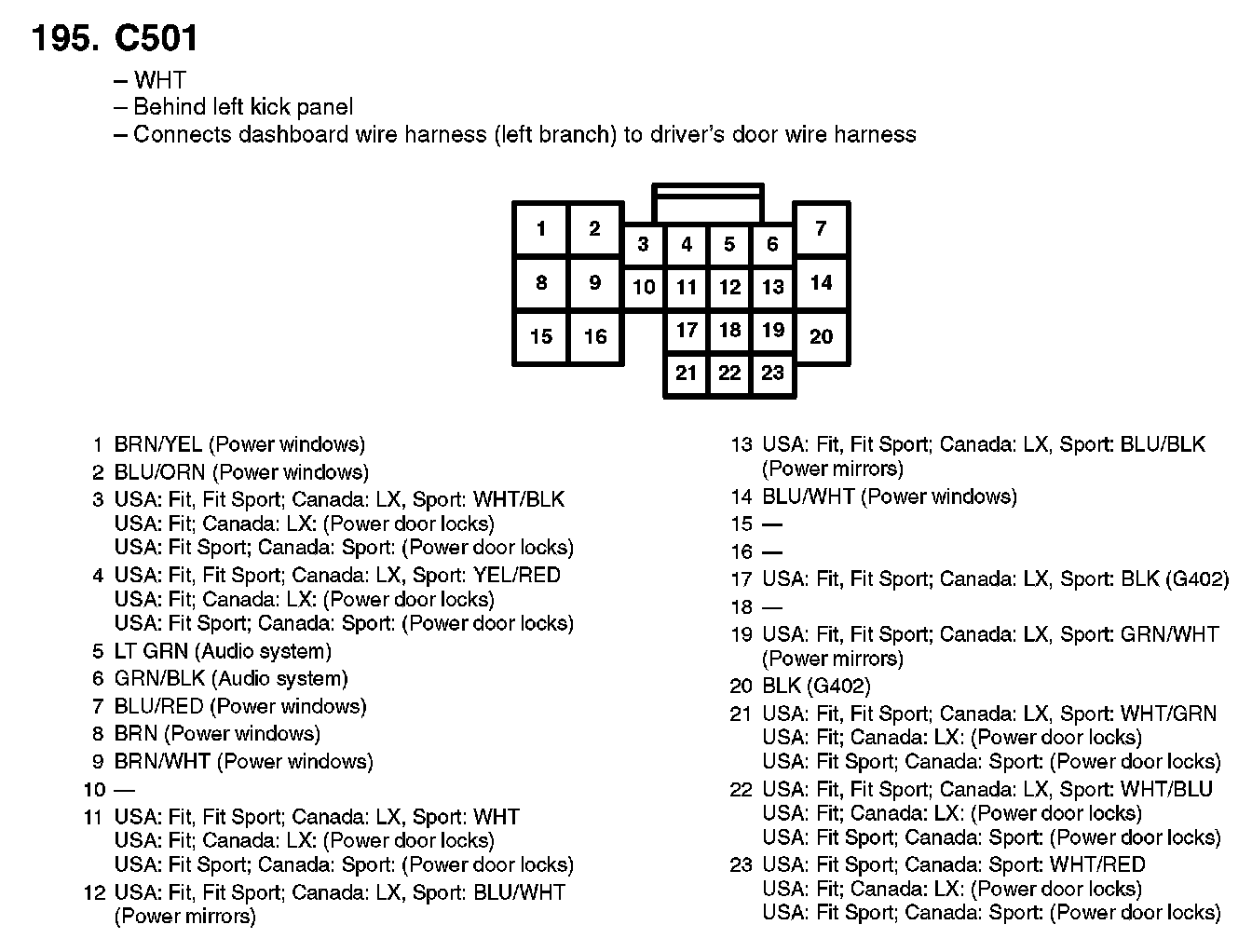 195. C501

– WHT
– Behind left kick panel
– Connects dashboard wire harness (left branch) to driver's door wire harness

1 2 3 4 5 6 7
8 9 10 11 12 13 14
15 16 17 18 19 20
21 22 23

1 BRN/YEL (Power windows)
2 BLU/ORN (Power windows)
3 USA: Fit, Fit Sport; Canada: LX, Sport: WHT/BLK
USA: Fit; Canada: LX: (Power door locks)
USA: Fit Sport; Canada: Sport: (Power door locks)
4 USA: Fit, Fit Sport; Canada: LX, Sport: YEL/RED
USA: Fit; Canada: LX: (Power door locks)
USA: Fit Sport; Canada: Sport: (Power door locks)
5 LT GRN (Audio system)
6 GRN/BLK (Audio system)
7 BLU/RED (Power windows)
8 BRN (Power windows)
9 BRN/WHT (Power windows)
10 —
11 USA: Fit, Fit Sport; Canada: LX, Sport: WHT
USA: Fit; Canada: LX: (Power door locks)
USA: Fit Sport; Canada: Sport: (Power door locks)
12 USA: Fit, Fit Sport; Canada: LX, Sport: BLU/WHT
(Power mirrors)

13 USA: Fit, Fit Sport; Canada: LX, Sport: BLU/BLK
(Power mirrors)
14 BLU/WHT (Power windows)
15 —
16 —
17 USA: Fit, Fit Sport; Canada: LX, Sport: BLK (G402)
18 —
19 USA: Fit, Fit Sport; Canada: LX, Sport: GRN/WHT
(Power mirrors)
20 BLK (G402)
21 USA: Fit, Fit Sport; Canada: LX, Sport: WHT/GRN
USA: Fit; Canada: LX: (Power door locks)
USA: Fit Sport; Canada: Sport: (Power door locks)
22 USA: Fit, Fit Sport; Canada: LX, Sport: WHT/BLU
USA: Fit; Canada: LX: (Power door locks)
USA: Fit Sport; Canada: Sport: (Power door locks)
23 USA: Fit Sport; Canada: Sport: WHT/RED
USA: Fit; Canada: LX: (Power door locks)
USA: Fit Sport; Canada: Sport: (Power door locks)