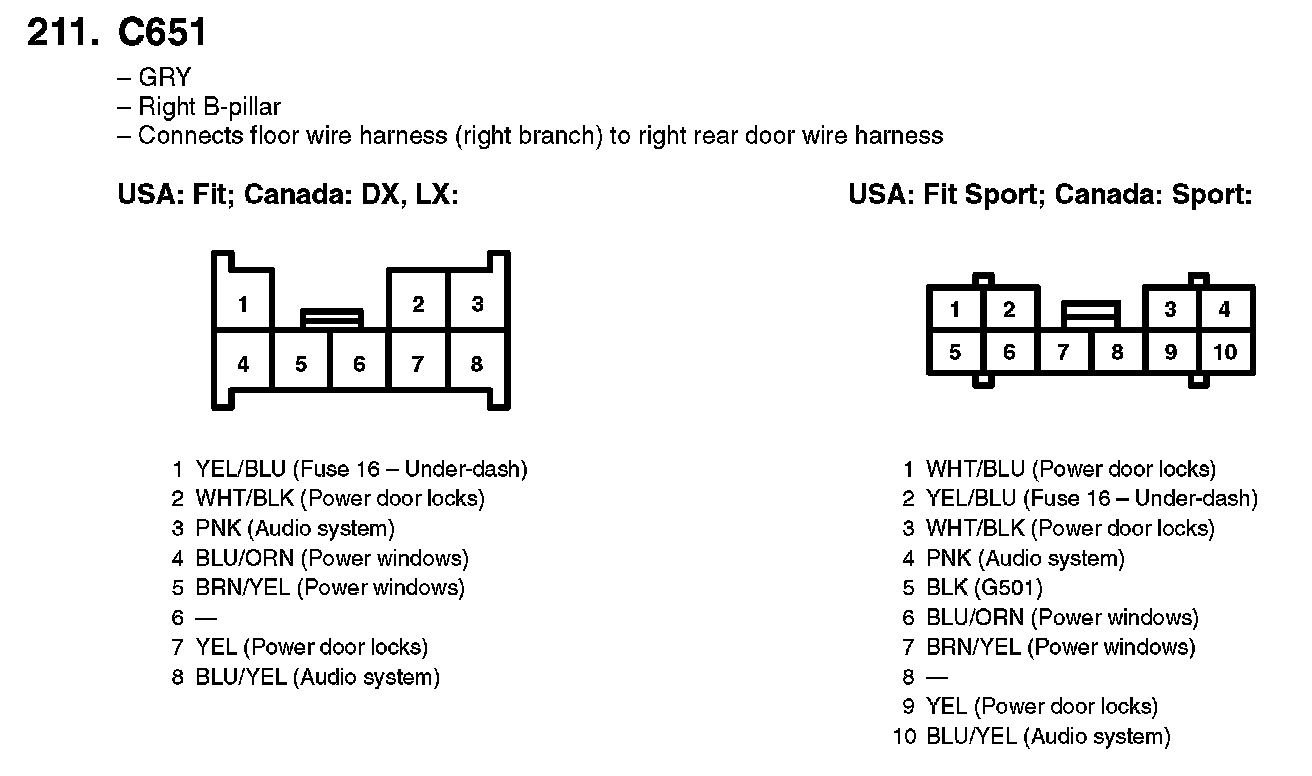 211. C651

– GRY
– Right B-pillar
– Connects floor wire harness (right branch) to right rear door wire harness

USA: Fit; Canada: DX, LX:

1 2 3
4 5 6 7 8

1 YEL/BLU (Fuse 16 – Under-dash)
2 WHT/BLK (Power door locks)
3 PNK (Audio system)
4 BLU/ORN (Power windows)
5 BRN/YEL (Power windows)
6 —
7 YEL (Power door locks)
8 BLU/YEL (Audio system)

USA: Fit Sport; Canada: Sport:

1 2 3 4
5 6 7 8 9 10

1 WHT/BLU (Power door locks)
2 YEL/BLU (Fuse 16 – Under-dash)
3 WHT/BLK (Power door locks)
4 PNK (Audio system)
5 BLK (G501)
6 BLU/ORN (Power windows)
7 BRN/YEL (Power windows)
8 —
9 YEL (Power door locks)
10 BLU/YEL (Audio system)