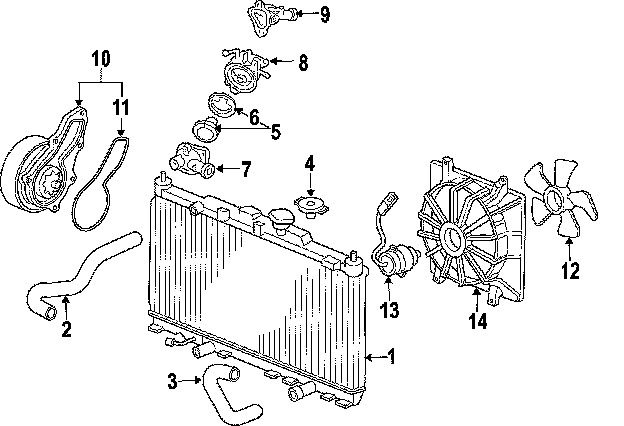 9
10
8
11
6
5
7
4
12
13
14
2
1
3