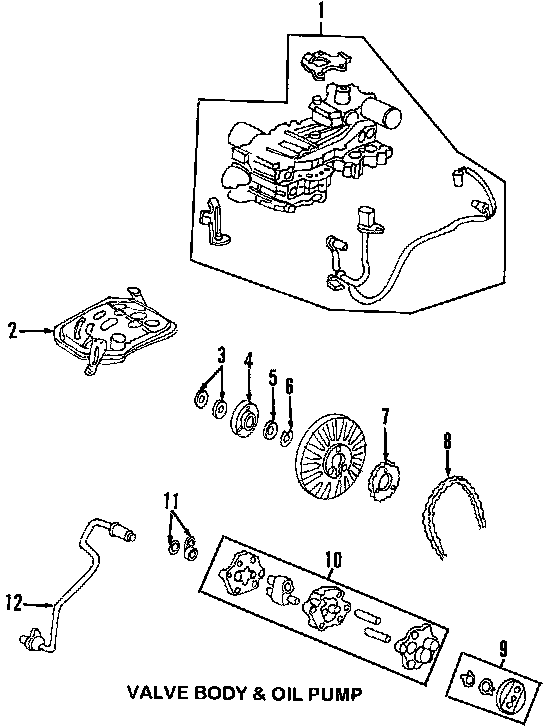 1
2
3
4
5
6
7
8
11
10
12
9
VALVE BODY & OIL PUMP