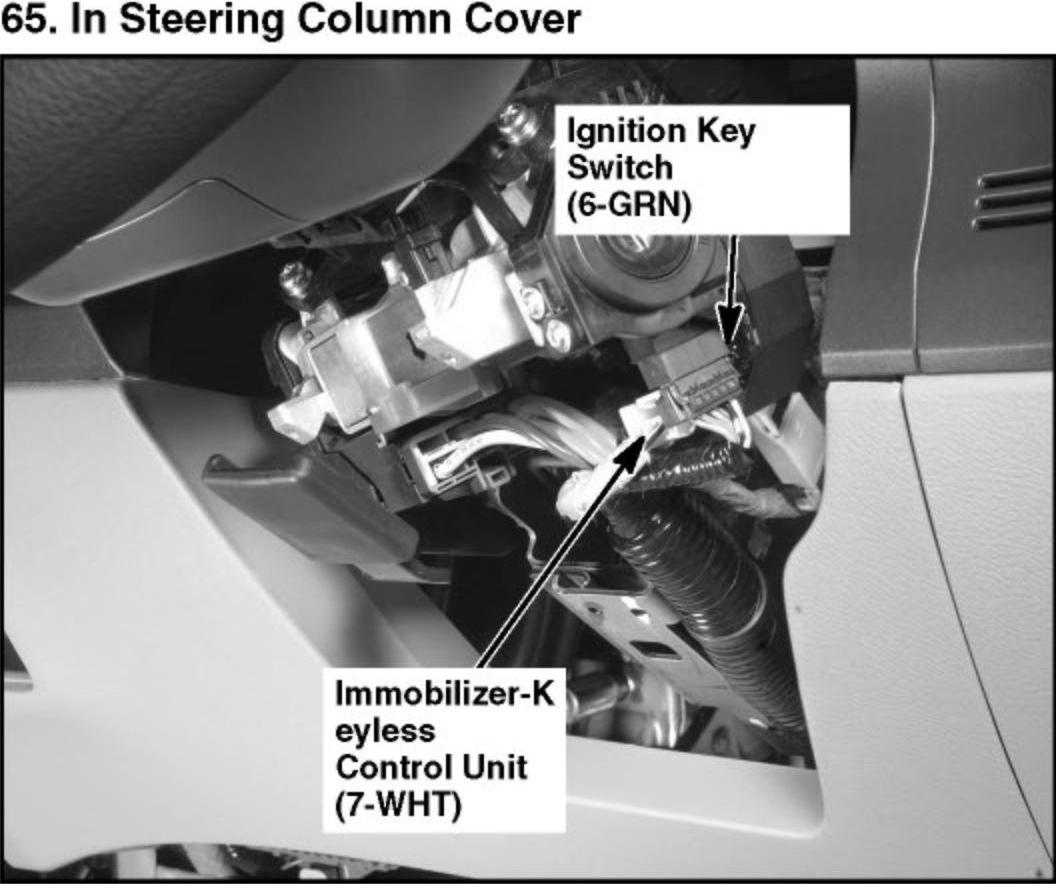 65. In Steering Column Cover

Ignition Key Switch (6-GRN)

Immobilizer-K eyless Control Unit (7-WHT)