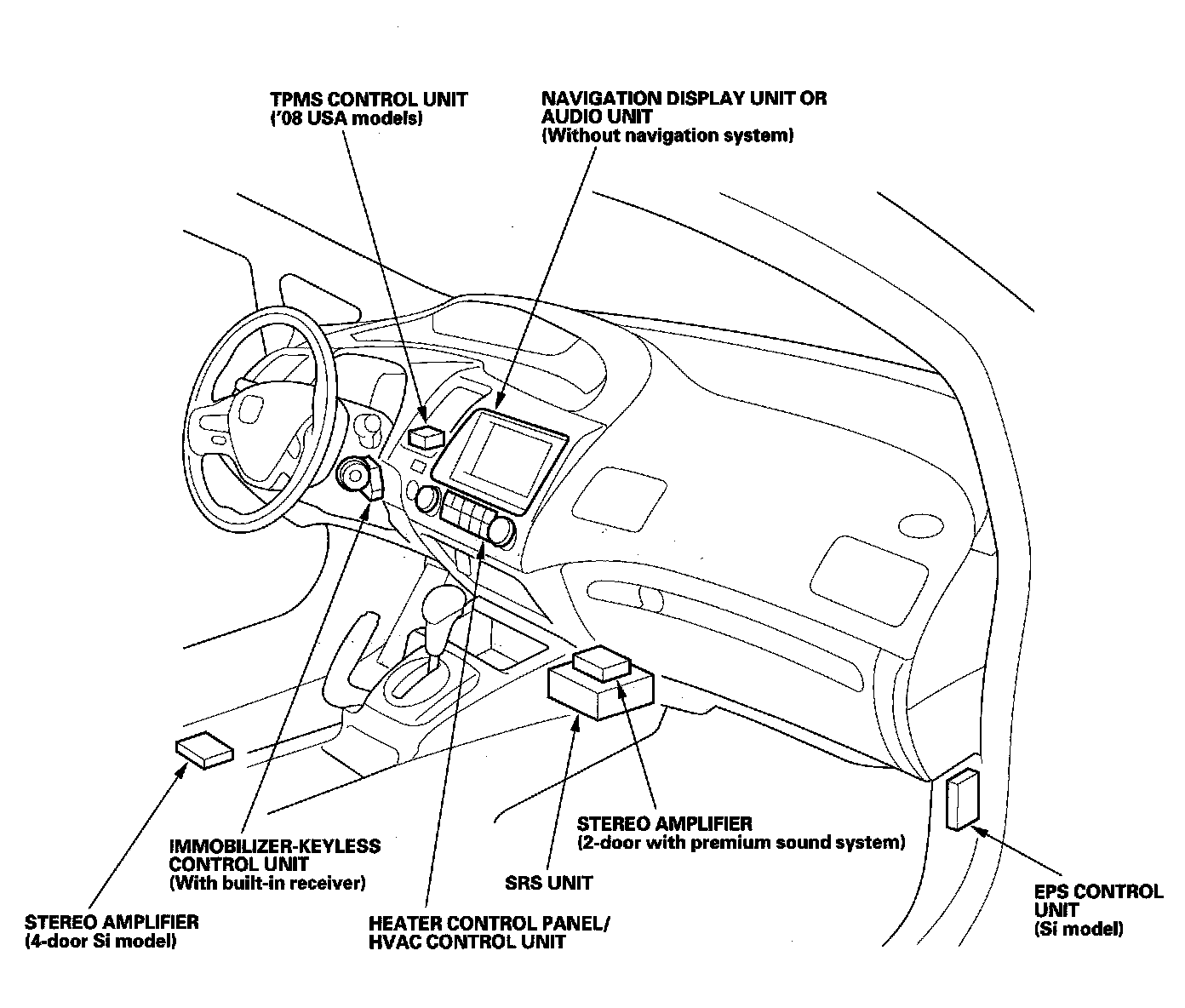 TPMS CONTROL UNIT
('08 USA models)

NAVIGATION DISPLAY UNIT OR
AUDIO UNIT
(Without navigation system)

STEREO AMPLIFIER
(2-door with premium sound system)

IMMOBILIZER-KEYLESS
CONTROL UNIT
(With built-in receiver)

SRS UNIT

EPS CONTROL
UNIT
(Si model)

STEREO AMPLIFIER
(4-door Si model)

HEATER CONTROL PANEL/
HVAC CONTROL UNIT