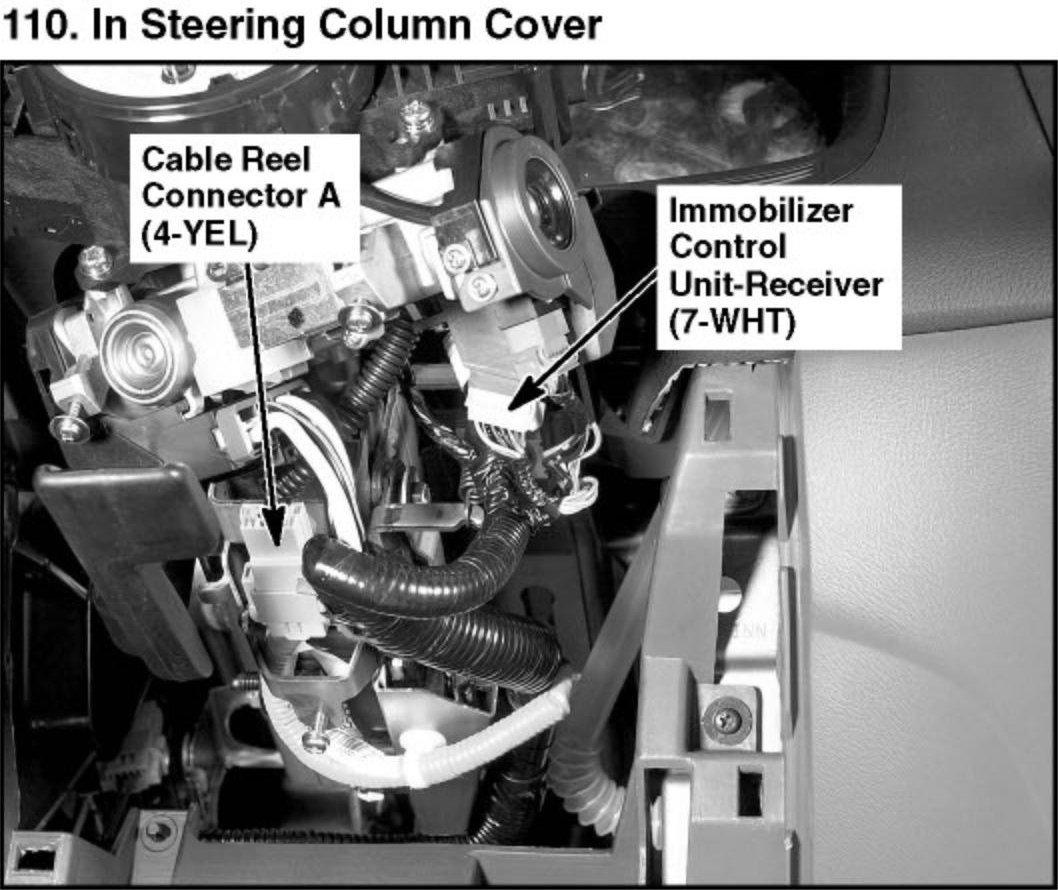 110. In Steering Column Cover

Cable Reel Connector A (4-YEL)

Immobilizer Control Unit-Receiver (7-WHT)