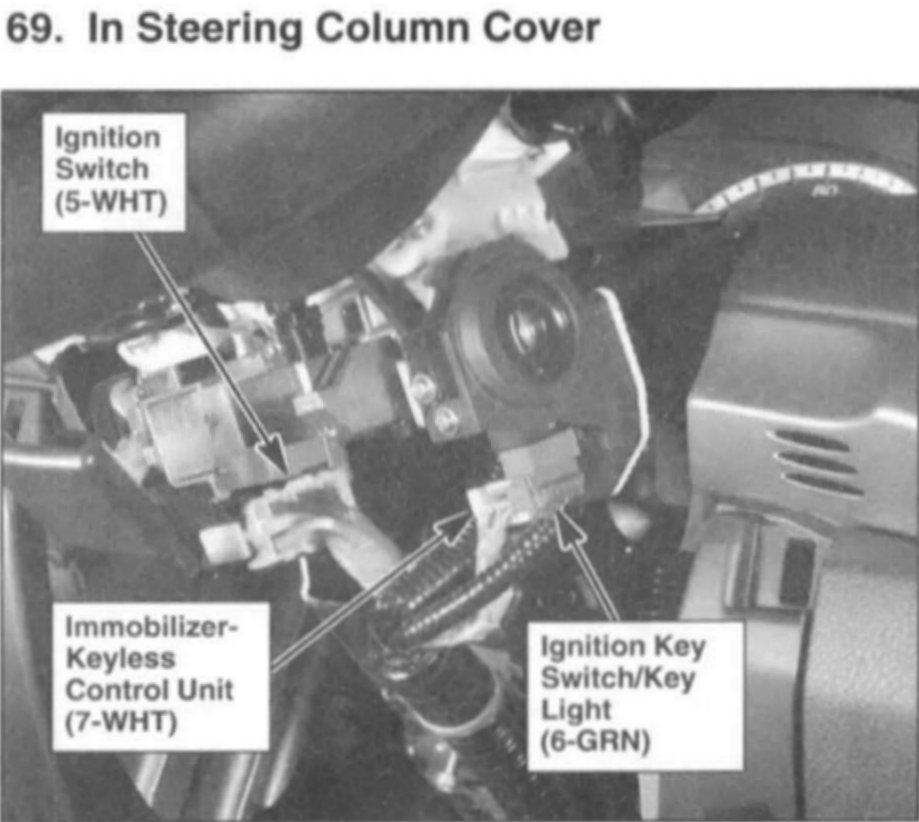 69. In Steering Column Cover

Ignition Switch (5-WHT)

Immobilizer-Keyless Control Unit (7-WHT)

Ignition Key Switch/Key Light (6-GRN)