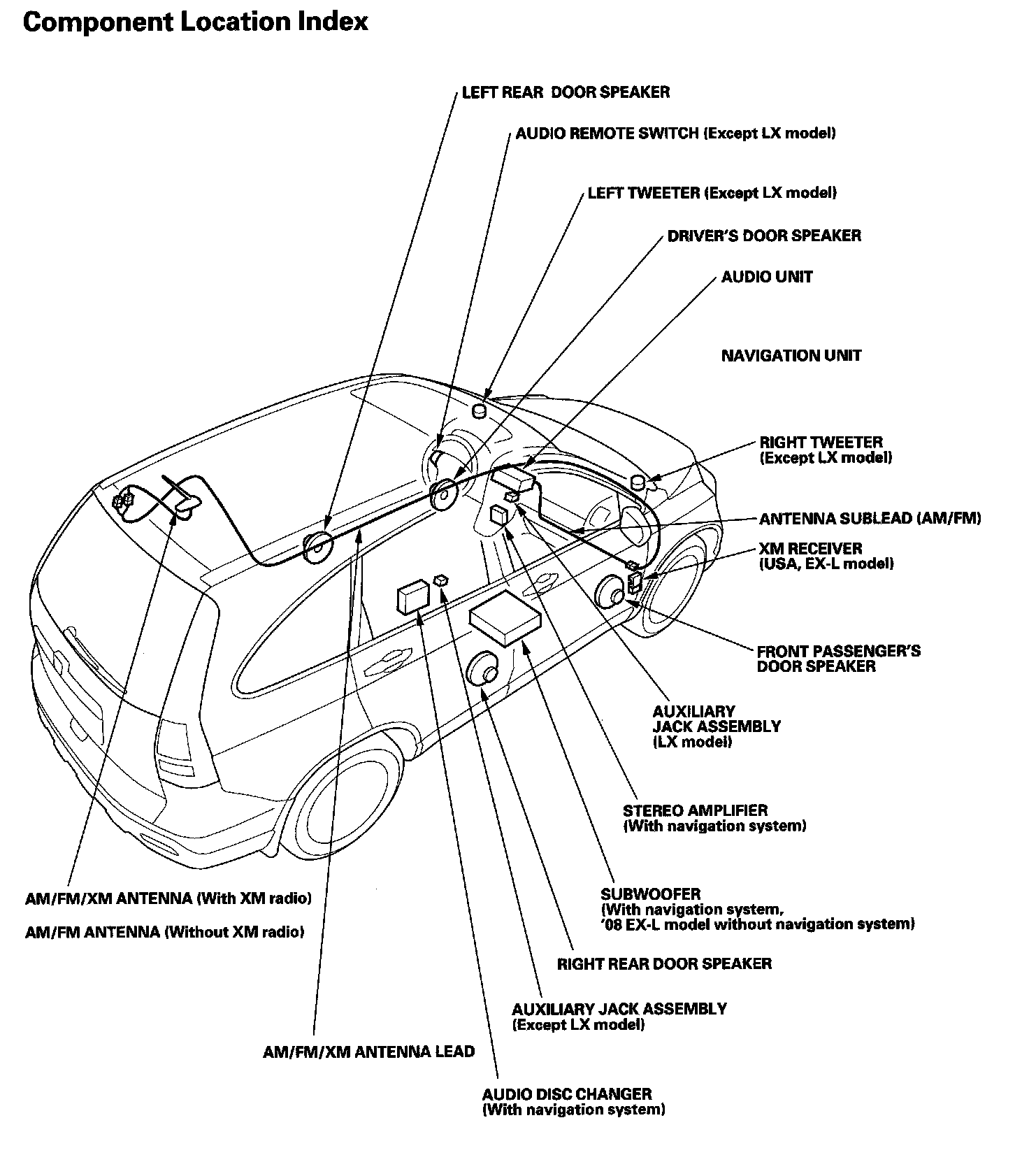 Component Location Index

LEFT REAR DOOR SPEAKER

AUDIO REMOTE SWITCH (Except LX model)

LEFT TWEETER (Except LX model)

DRIVER'S DOOR SPEAKER

AUDIO UNIT

NAVIGATION UNIT

RIGHT TWEETER
(Except LX model)

ANTENNA SUBLEAD (AM/FM)

XM RECEIVER
(USA, EX-L model)

FRONT PASSENGER'S
DOOR SPEAKER

AUXILIARY
JACK ASSEMBLY
(LX model)

STEREO AMPLIFIER
(With navigation system)

SUBWOOFER
(With navigation system,
'08 EX-L model without navigation system)

RIGHT REAR DOOR SPEAKER

AUXILIARY JACK ASSEMBLY
(Except LX model)

AUDIO DISC CHANGER
(With navigation system)

AM/FM/XM ANTENNA LEAD

AM/FM/XM ANTENNA (With XM radio)

AM/FM ANTENNA (Without XM radio)