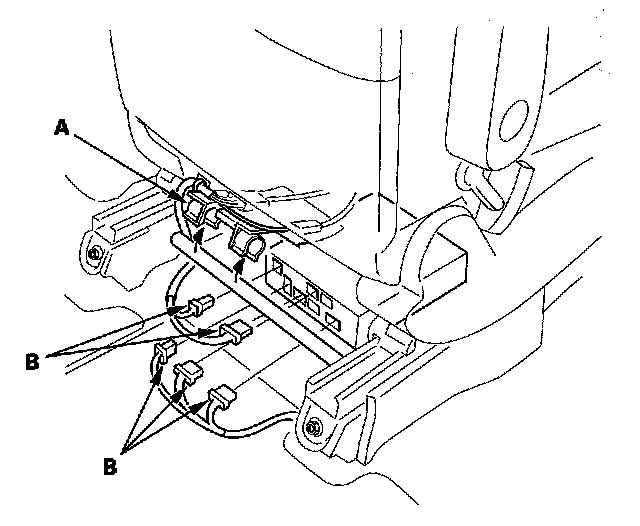 A

B

B