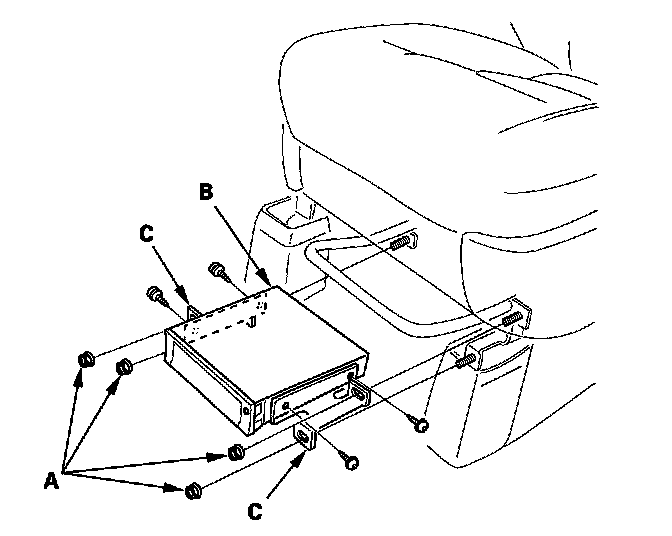 B
C
A
C