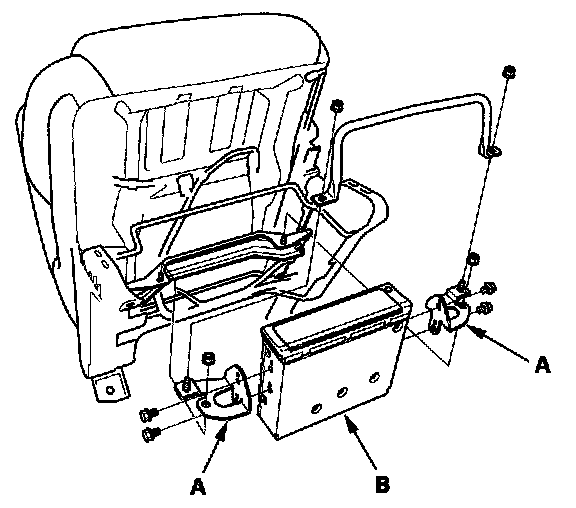 A
A
B