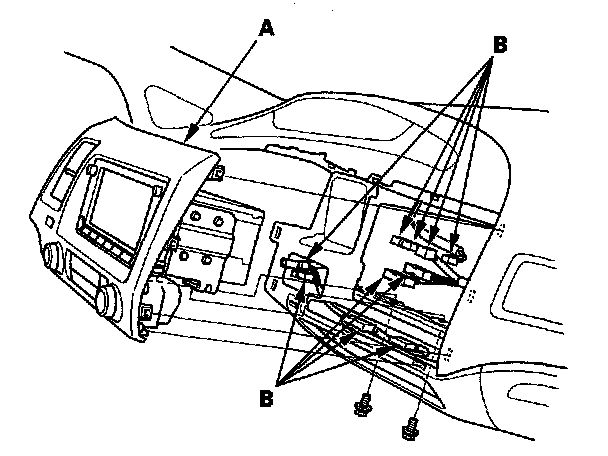 A
B
B