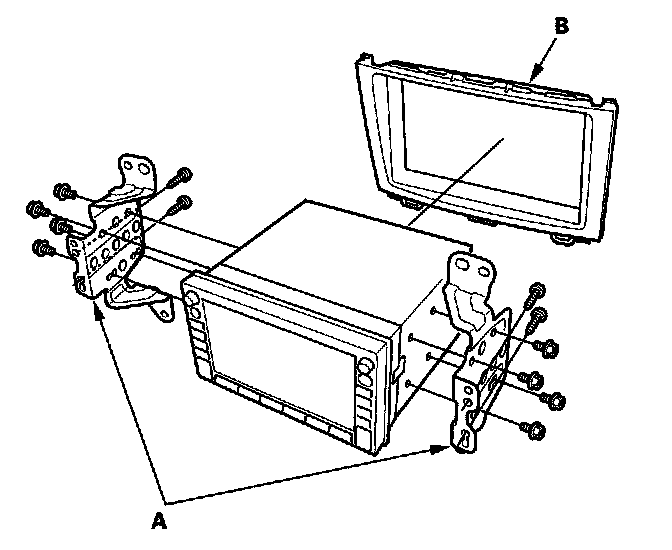 B

A