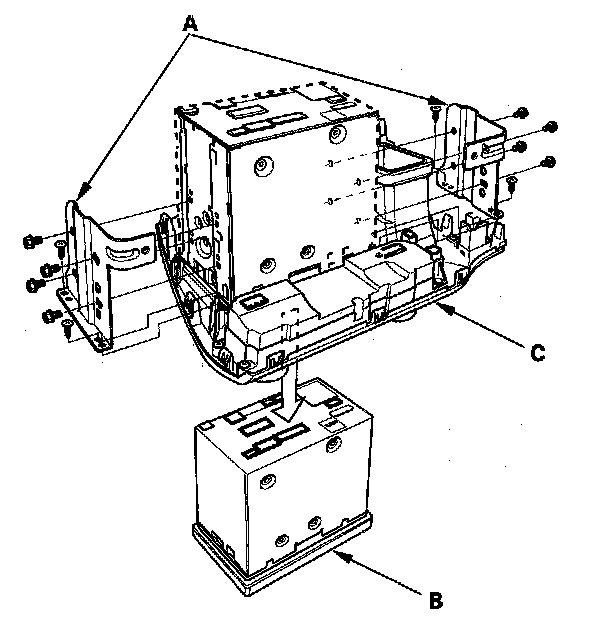 A

C

B